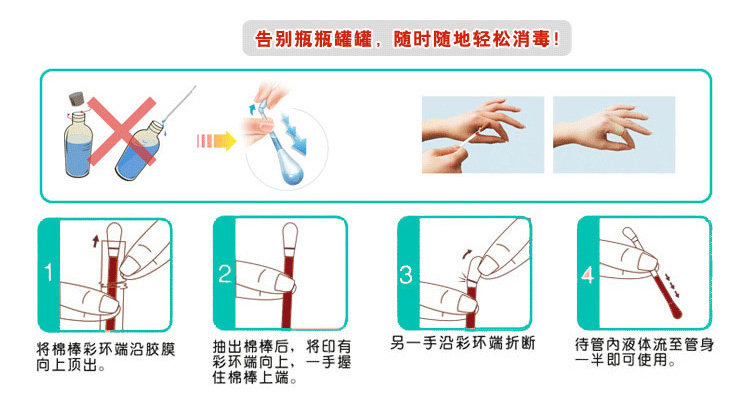 告别瓶瓶罐罐，随时随地轻松消毒！

1

将棉棒彩环端沿胶膜向上顶出。

2

抽出棉棒后，将印有彩环端向上，一手握住棉棒上端。

3

另一手沿彩环端折断

4

待管内液体流至管身一半即可使用。