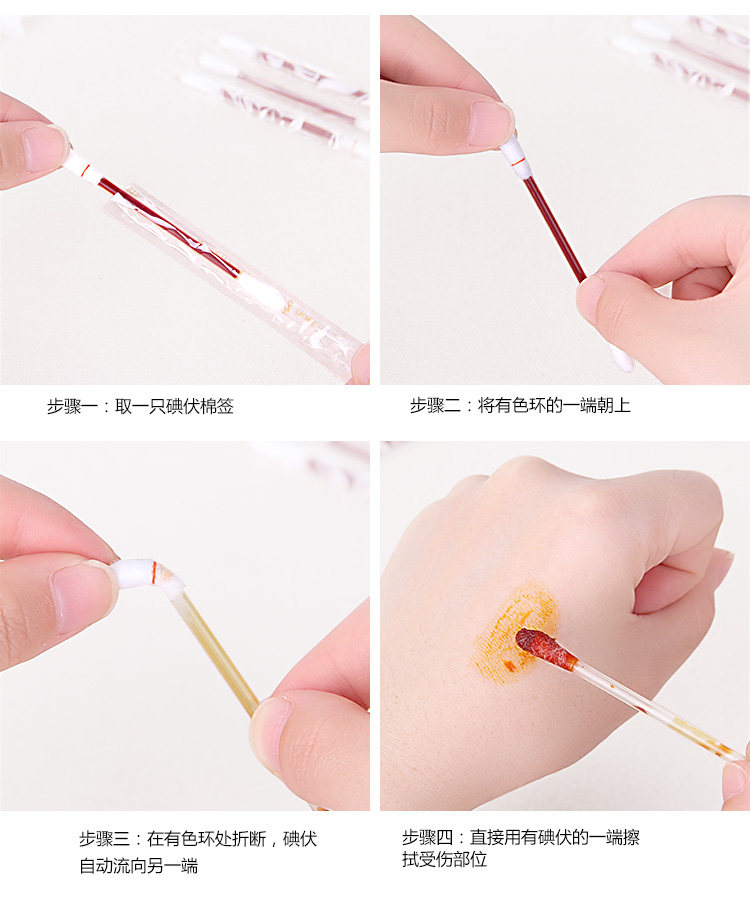 步骤一：取一只碘伏棉签

步骤二：将有色环的一端朝上

步骤三：在有色环处折断，碘伏自动流向另一端

步骤四：直接用有碘伏的一端擦拭受伤部位