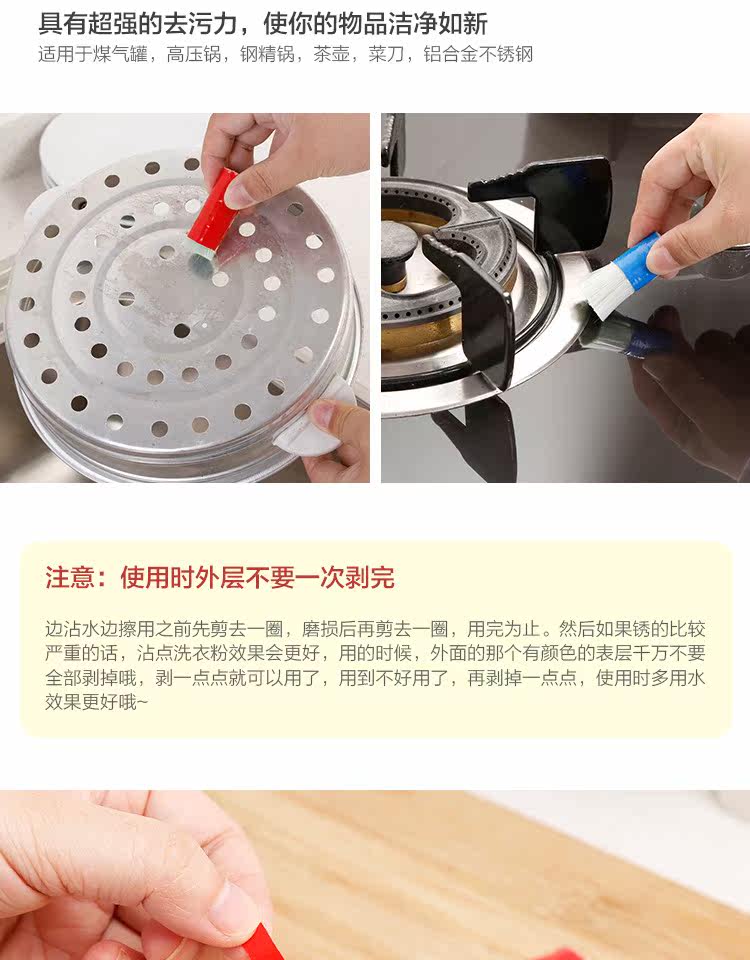 具有超强的去污力，使你的物品洁净如新
适用于煤气罐，高压锅，钢精锅，茶壶，菜刀，铝合金不锈钢

注意：使用时外层不要一次剥完

边沾水边擦用之前先剪去一圈，磨损后再剪去一圈，用完为止。然后如果锈的比较严重的话，沾点洗衣粉效果会更好，用的时候，外面的那个有颜色的表层千万不要全部剥掉哦，剥一点点就可以用了，用到不好用了，再剥掉一点点，使用时多用水效果更好哦~