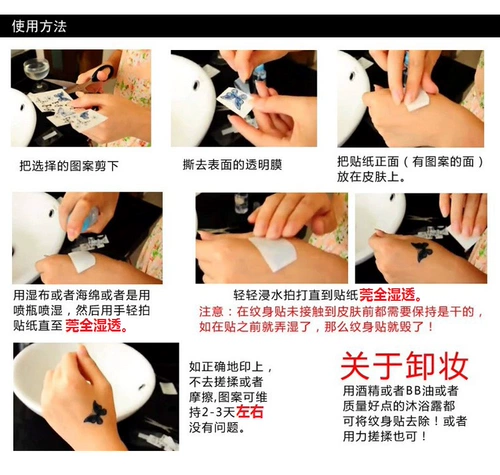 使用方法

把选择的图案剪下

撕去表面的透明膜

把贴纸正面（有图案的面）放在皮肤上。

用湿布或者海绵或者是用喷瓶喷湿，然后用手轻拍贴纸直至完全湿透。

轻轻浸水拍打直到贴纸完全湿透。

注意：在纹身贴未接触到皮肤前都需要保持是干的，如在贴之前就弄湿了，那么纹身贴就毁了！

如正确地印上，不去搓揉或者摩擦，图案可维持2-3天左右没有问题。

关于卸妆

用酒精或者BB油或者质量好点的沐浴露都可将纹身贴去除！或者用力搓揉也可！