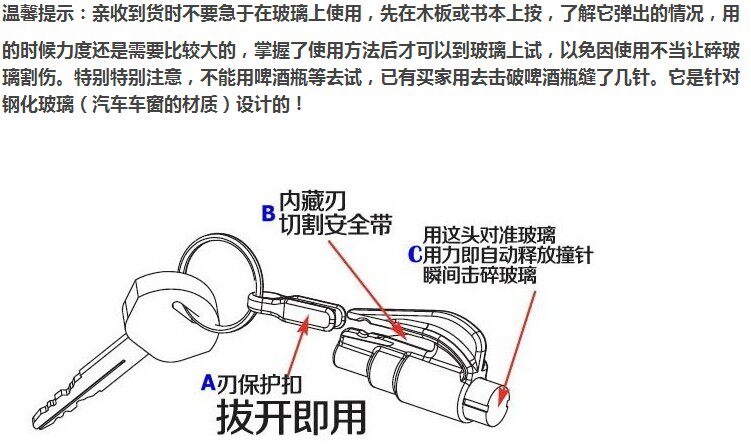 温馨提示：亲收到货时不要急于在玻璃上使用，先在木板或书本上按，了解它弹出的情况，用的时候力度还是需要比较大的，掌握了使用方法后才可以到玻璃上试，以免因使用不当让碎玻璃割伤。特别特别注意，不能用啤酒瓶等去试，已有买家用去击破啤酒瓶缝了几针。它是针对钢化玻璃（汽车车窗的材质）设计的！

B 内藏刃
切割安全带

用这头对准玻璃
C 用力即自动释放撞针
瞬间击碎玻璃

A 刃保护扣
拔开即用