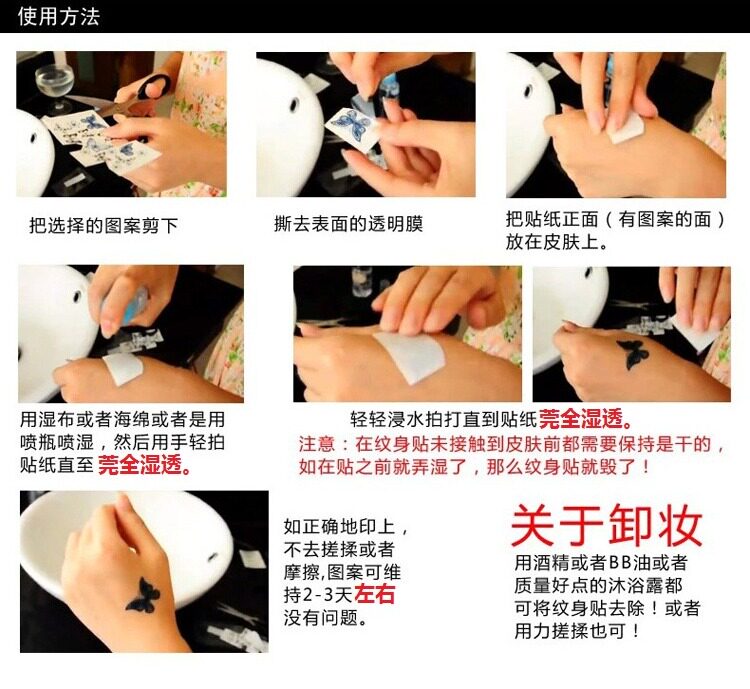 使用方法

把选择的图案剪下

撕去表面的透明膜

把贴纸正面（有图案的面）放在皮肤上。

用湿布或者海绵或者是用喷瓶喷湿，然后用手轻拍贴纸直至完全湿透。

轻轻浸水拍打直到贴纸完全湿透。

注意：在纹身贴未接触到皮肤前都需要保持是干的，如在贴之前就弄湿了，那么纹身贴就毁了！

如正确地印上，不去搓揉或者摩擦,图案可维持2-3天左右没有问题。

关于卸妆

用酒精或者BB油或者质量好点的沐浴露都可将纹身贴去除！或者用力搓揉也可！