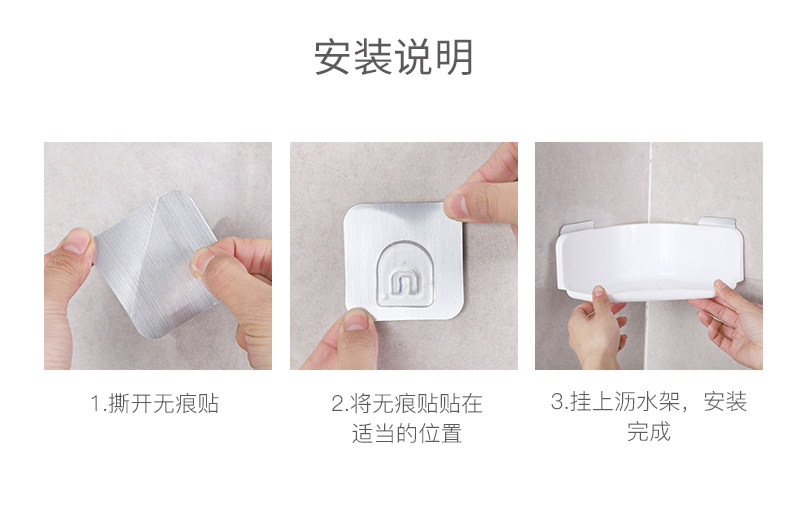 安装说明

1.撕开无痕贴

2.将无痕贴贴在适当的位置

3.挂上沥水架，安装完成