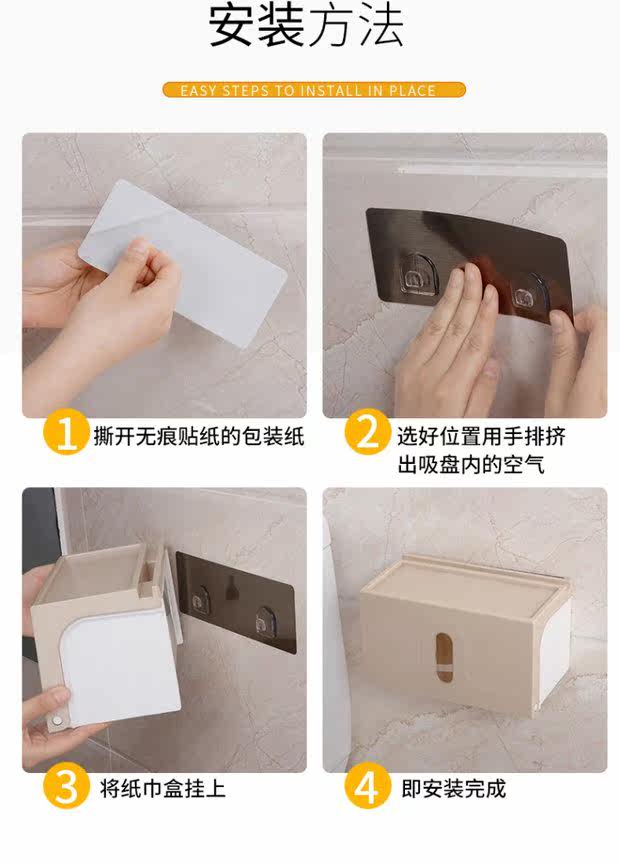 安装方法

EASY STEPS TO INSTALL IN PLACE

1 撕开无痕贴纸的包装纸

2 选好位置用手排挤出吸盘内的空气

3 将纸巾盒挂上

4 即安装完成