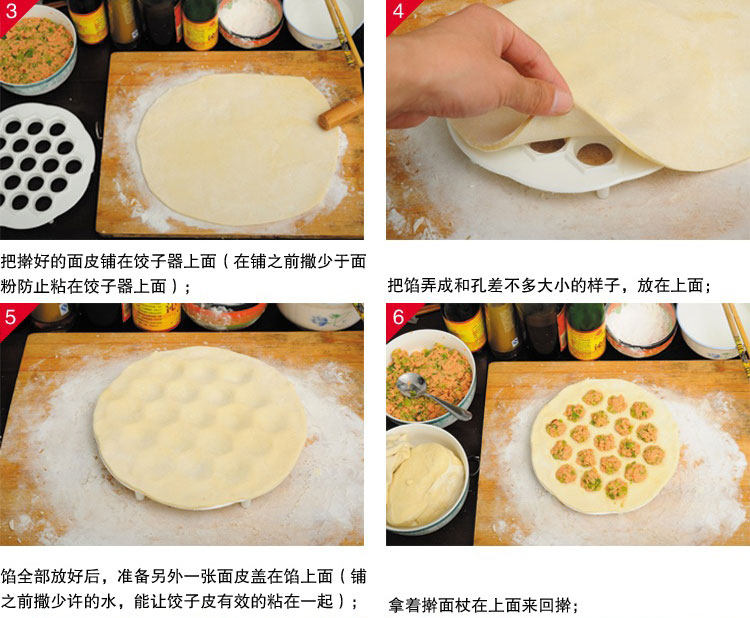 3

把擀好的面皮铺在饺子器上面（在铺之前撒少于面粉防止粘在饺子器上面）；

4

把馅弄成和孔差不多大小的样子，放在上面；

5

馅全部放好后，准备另外一张面皮盖在馅上面（铺之前撒少许的水，能让饺子皮有效的粘在一起）；

6

拿着擀面杖在上面来回擀；