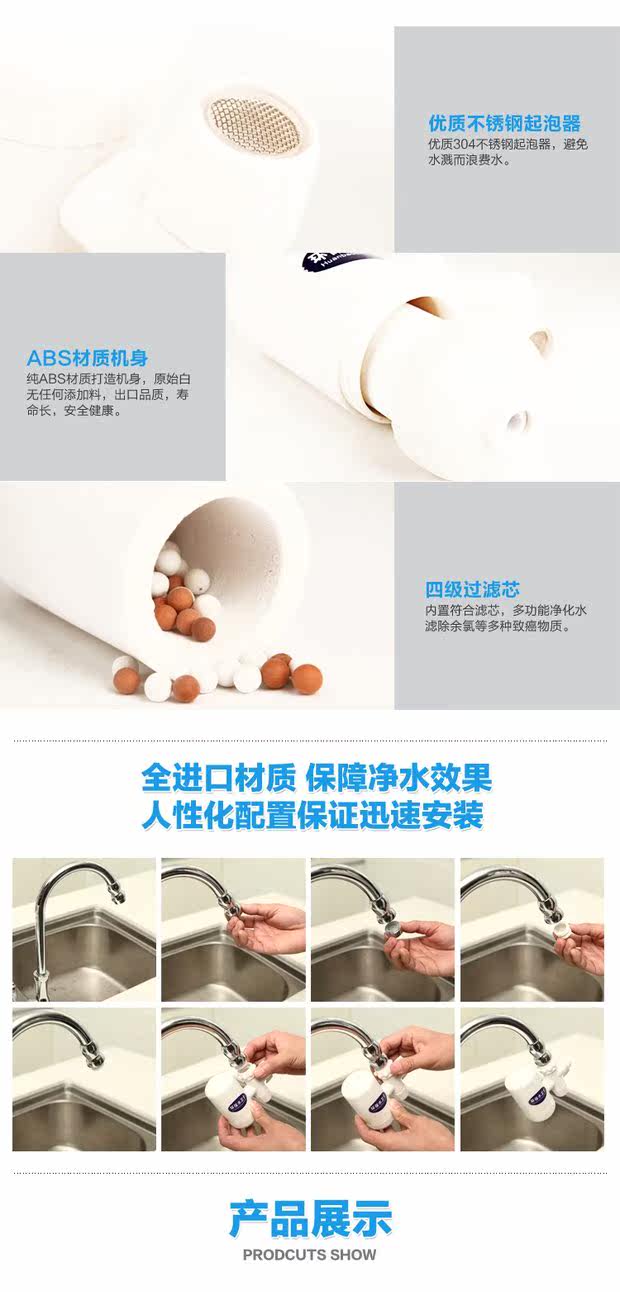 优质不锈钢起泡器
优质304不锈钢起泡器，避免水溅而浪费水。

ABS材质机身
纯ABS材质打造机身，原始白无任何添加料，出口品质，寿命长，安全健康。

四级过滤芯
内置符合滤芯，多功能净化水滤除余氯等多种致癌物质。

全进口材质 保障净水效果
人性化配置保证迅速安装

产品展示
PRODCUTS SHOW