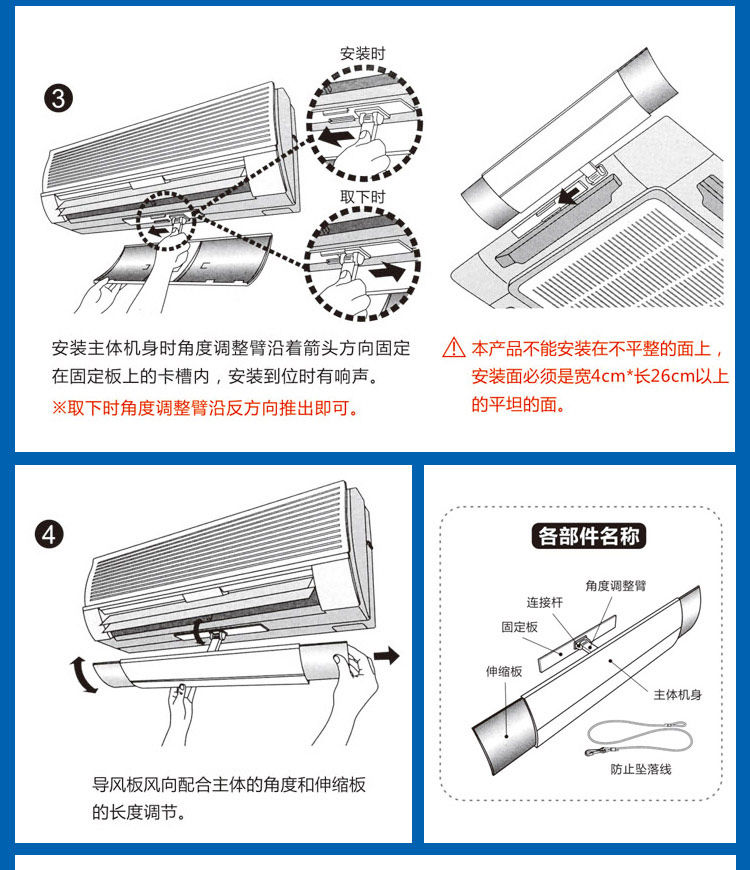 3

安装时

取下时

安装主体机身时角度调整臂沿着箭头方向固定在固定板上的卡槽内，安装到位时有响声。

※取下时角度调整臂沿反方向推出即可。

⚠ 本产品不能安装在不平整的面上，安装面必须是宽4cm*长26cm以上的平坦的面。

4

导风板风向配合主体的角度和伸缩板的长度调节。

各部件名称

角度调整臂

连接杆

固定板

伸缩板

主体机身

防止坠落线