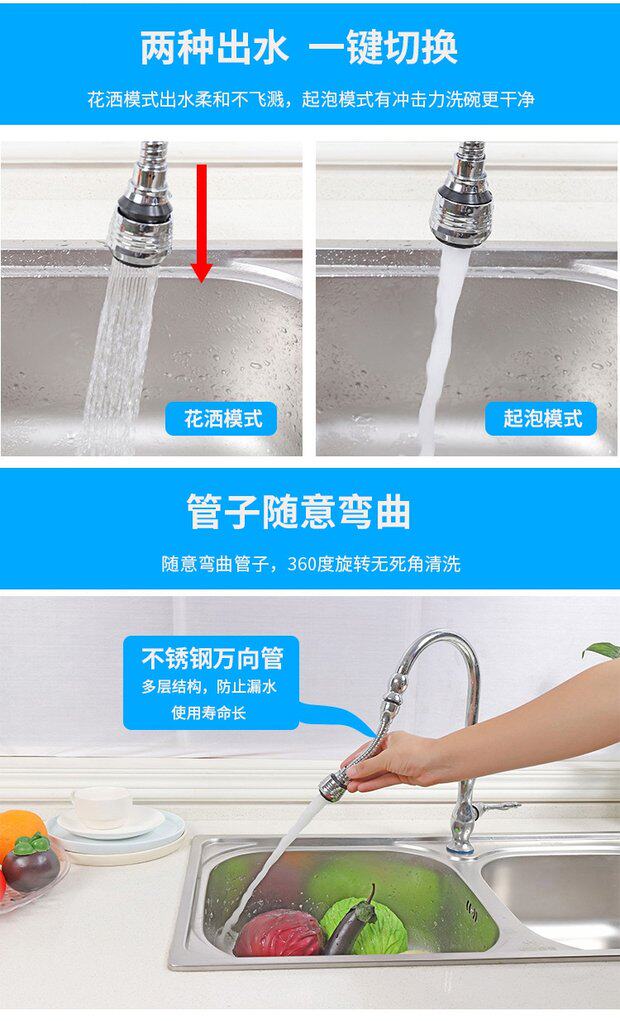 两种出水 一键切换

花洒模式出水柔和不飞溅，起泡模式有冲击力洗碗更干净

花洒模式

起泡模式

管子随意弯曲

随意弯曲管子，360度旋转无死角清洗

不锈钢万向管

多层结构，防止漏水
使用寿命长