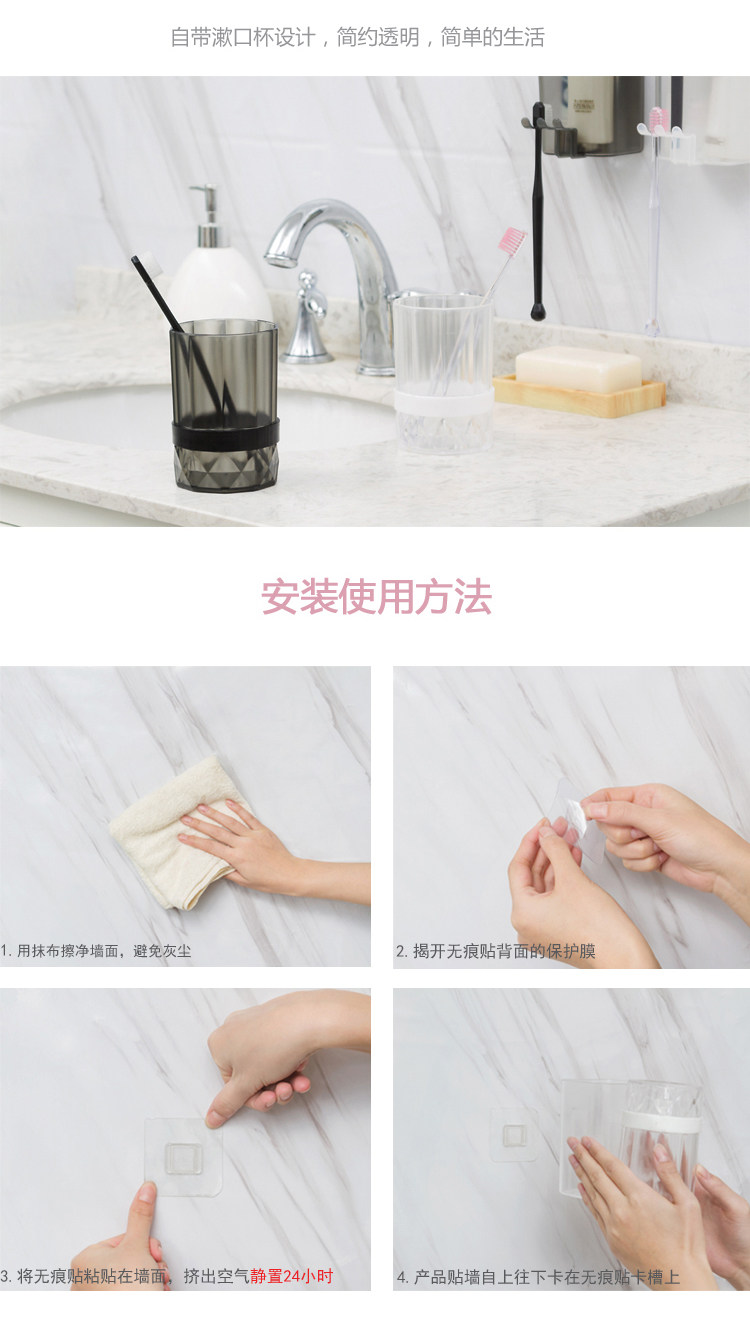 自带漱口杯设计，简约透明，简单的生活

安装使用方法

1. 用抹布擦净墙面，避免灰尘

2. 揭开无痕贴背面的保护膜

3. 将无痕贴粘贴在墙面，挤出空气静置24小时

4. 产品贴墙自上往下卡在无痕贴卡槽上