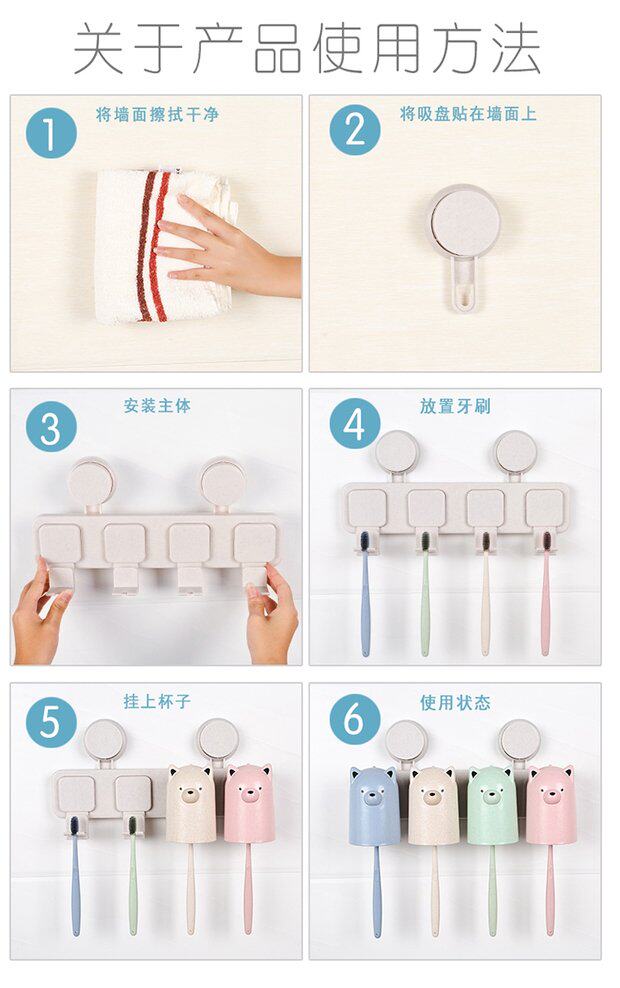 关于产品使用方法

1 将墙面擦拭干净

2 将吸盘贴在墙面上

3 安装主体

4 放置牙刷

5 挂上杯子

6 使用状态