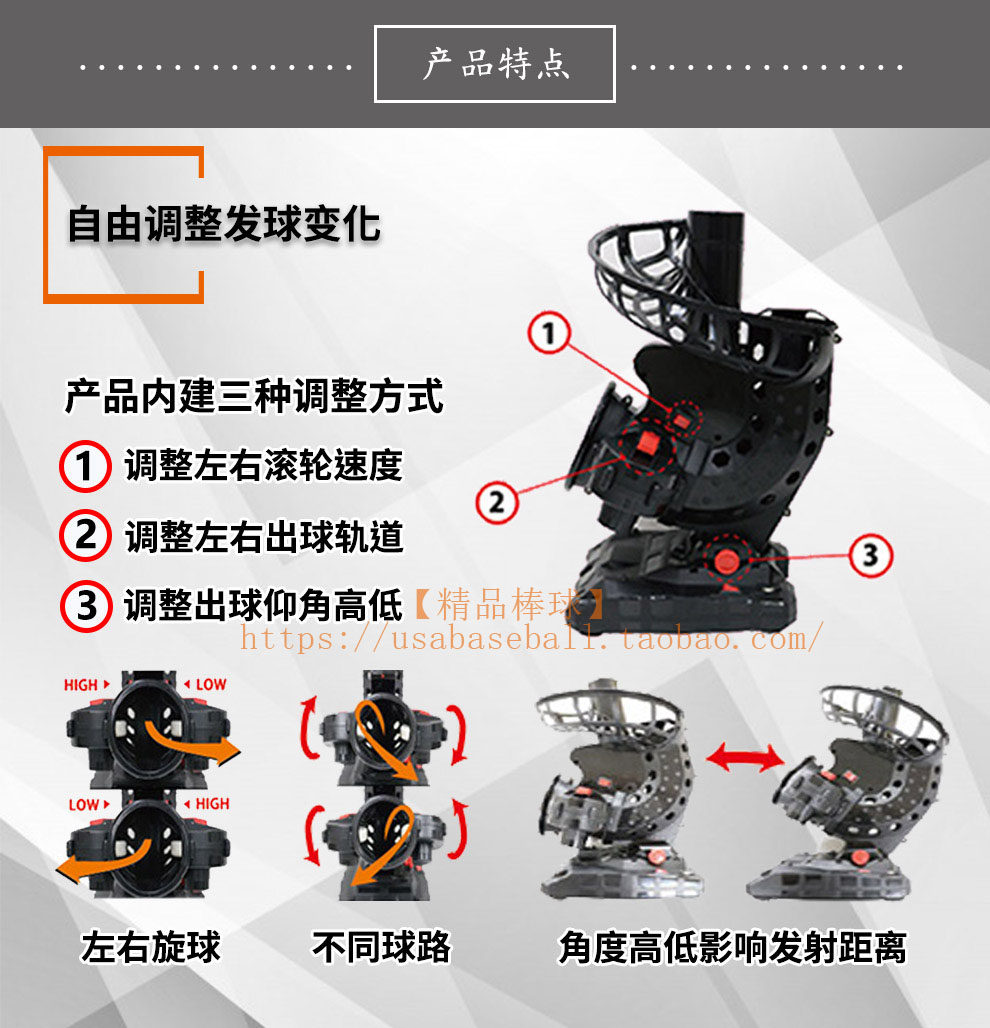 产品特点

自由调整发球变化

产品内建三种调整方式

1 调整左右滚轮速度

2 调整左右出球轨道

3 调整出球仰角高低

【精品棒球】
https://usabaseball.taobao.com/

1

2

3

HIGH LOW

LOW HIGH

左右旋球

不同球路

角度高低影响发射距离