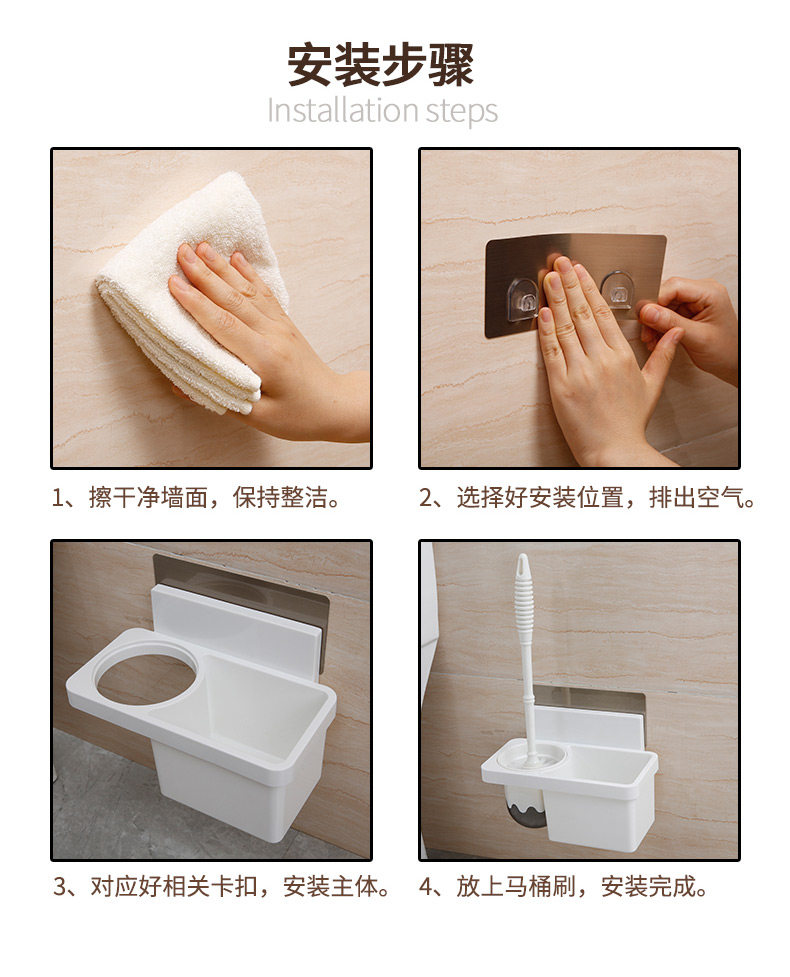 安装步骤
Installation steps

1、擦干净墙面，保持整洁。

2、选择好安装位置，排出空气。

3、对应好相关卡扣，安装主体。

4、放上马桶刷，安装完成。