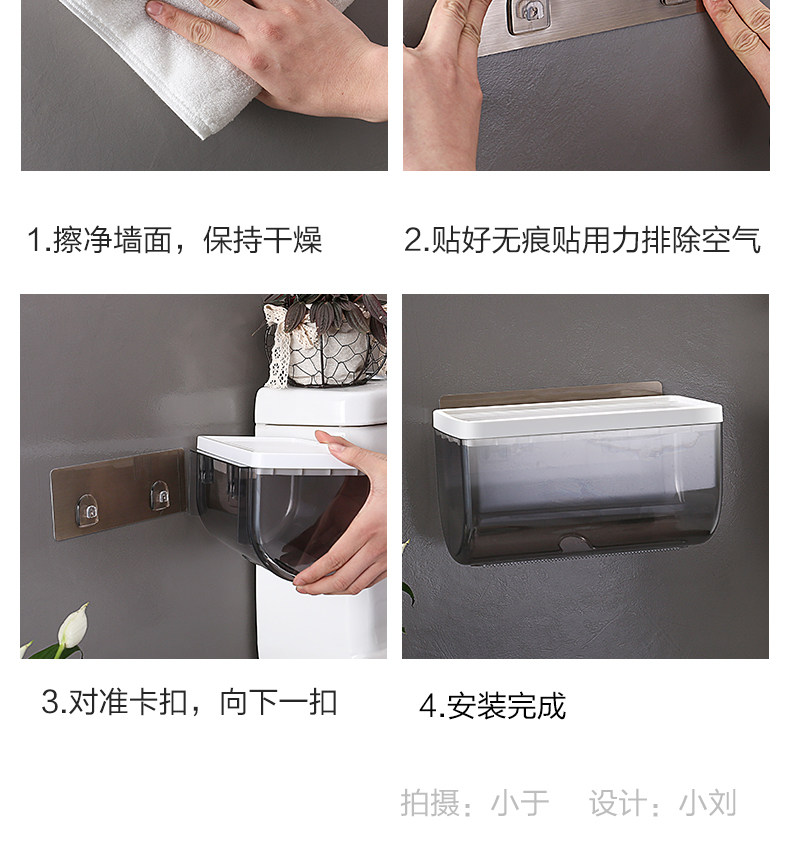 1.擦净墙面，保持干燥

2.贴好无痕贴用力排除空气

3.对准卡扣，向下一扣

4.安装完成

拍摄：小于 设计：小刘