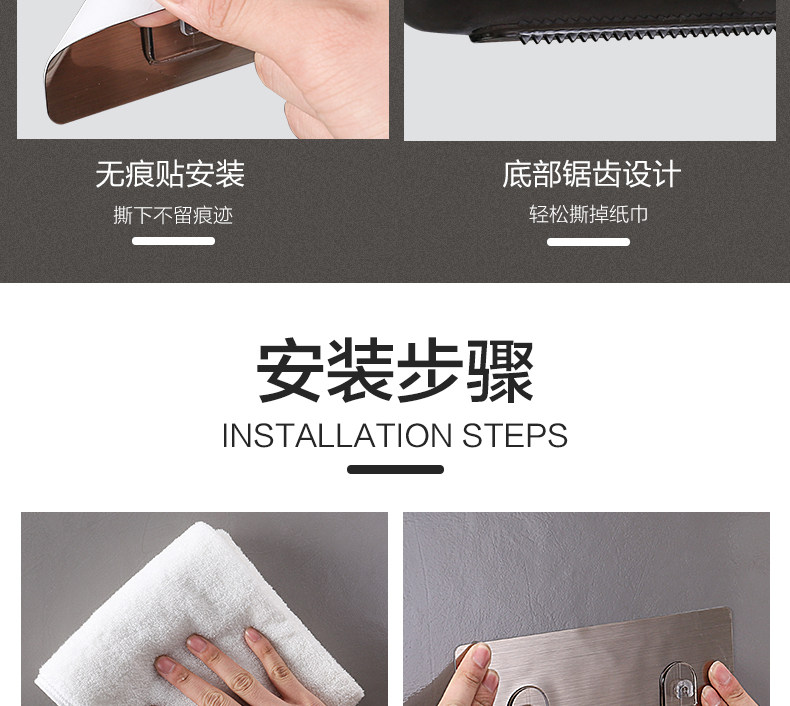 无痕贴安装
撕下不留痕迹

底部锯齿设计
轻松撕掉纸巾

安装步骤
INSTALLATION STEPS