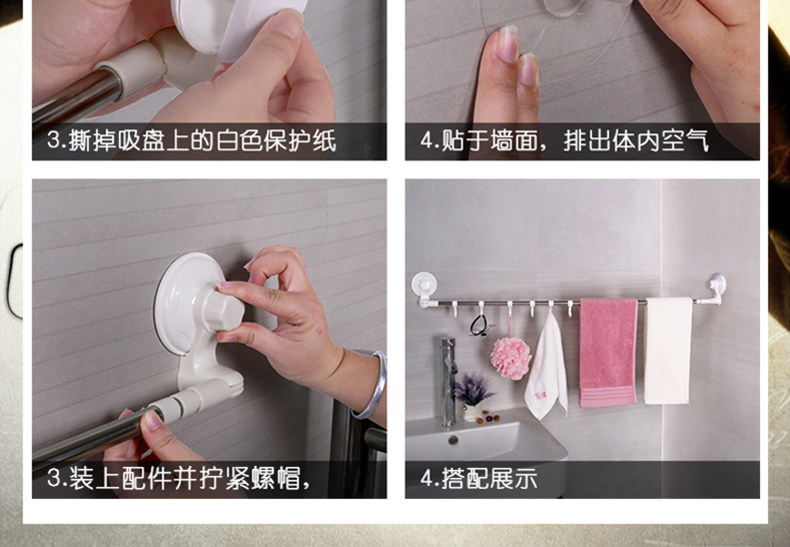 3.撕掉吸盘上的白色保护纸

4.贴于墙面，排出体内空气

3.装上配件并拧紧螺帽，

4.搭配展示