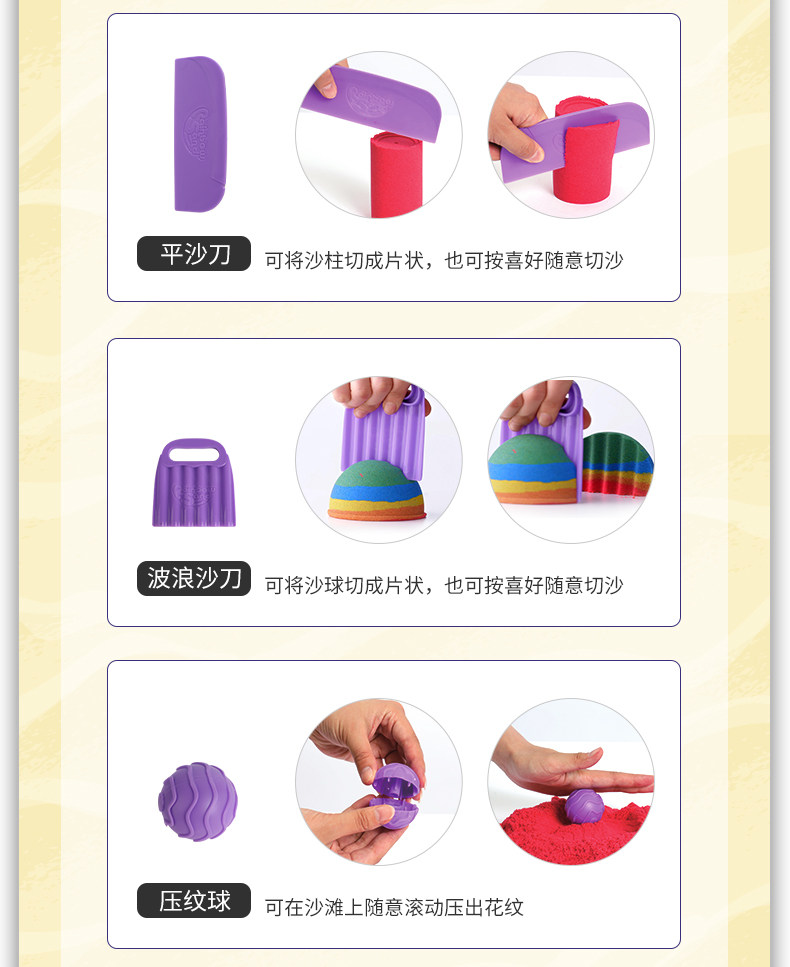 平沙刀 可将沙柱切成片状，也可按喜好随意切沙

波浪沙刀 可将沙球切成片状，也可按喜好随意切沙

压纹球 可在沙滩上随意滚动压出花纹