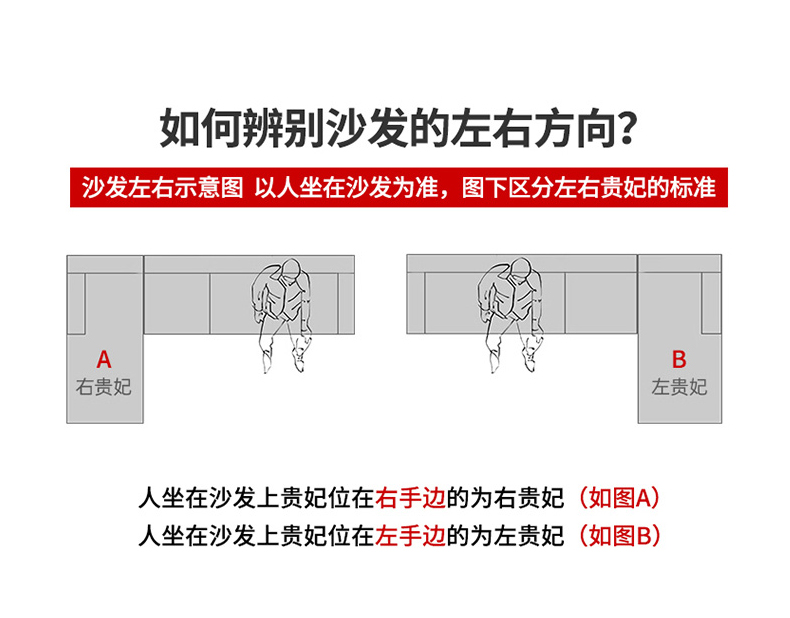 如何辨别沙发的左右方向?

沙发左右示意图 以人坐在沙发为准，图下区分左右贵妃的标准

A
右贵妃

B
左贵妃

人坐在沙发上贵妃位在右手边的为右贵妃（如图A）
人坐在沙发上贵妃位在左手边的为左贵妃（如图B）