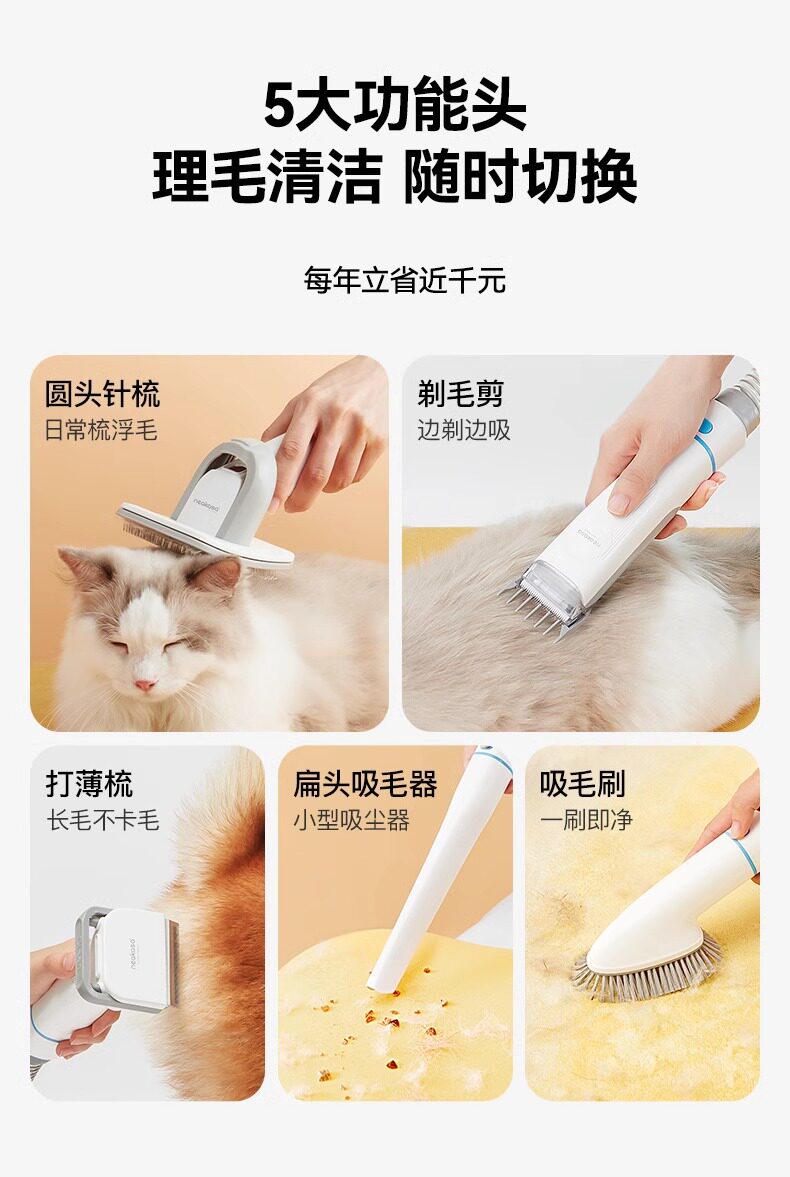 5大功能头
理毛清洁 随时切换

每年立省近千元

圆头针梳
日常梳浮毛

neakasa

剃毛剪
边剃边吸

neakasa

打薄梳
长毛不卡毛

neakasa

扁头吸毛器
小型吸尘器

吸毛刷
一刷即净