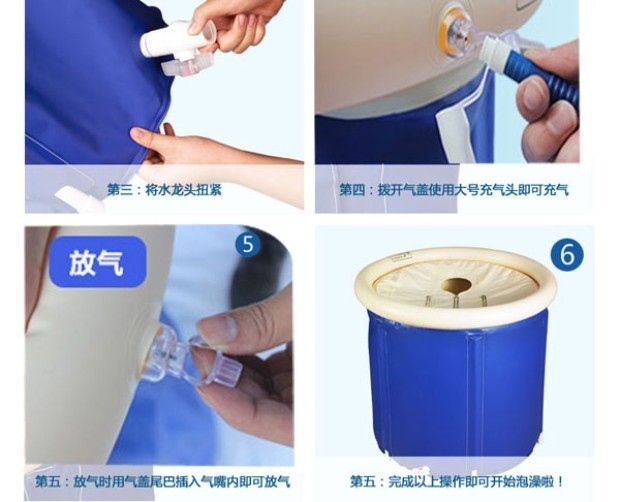 第三：将水龙头扭紧

第四：拨开气盖使用大号充气头即可充气

放气

5

第五：放气时用气盖尾巴插入气嘴内即可放气

6

第五：完成以上操作即可开始泡澡啦！