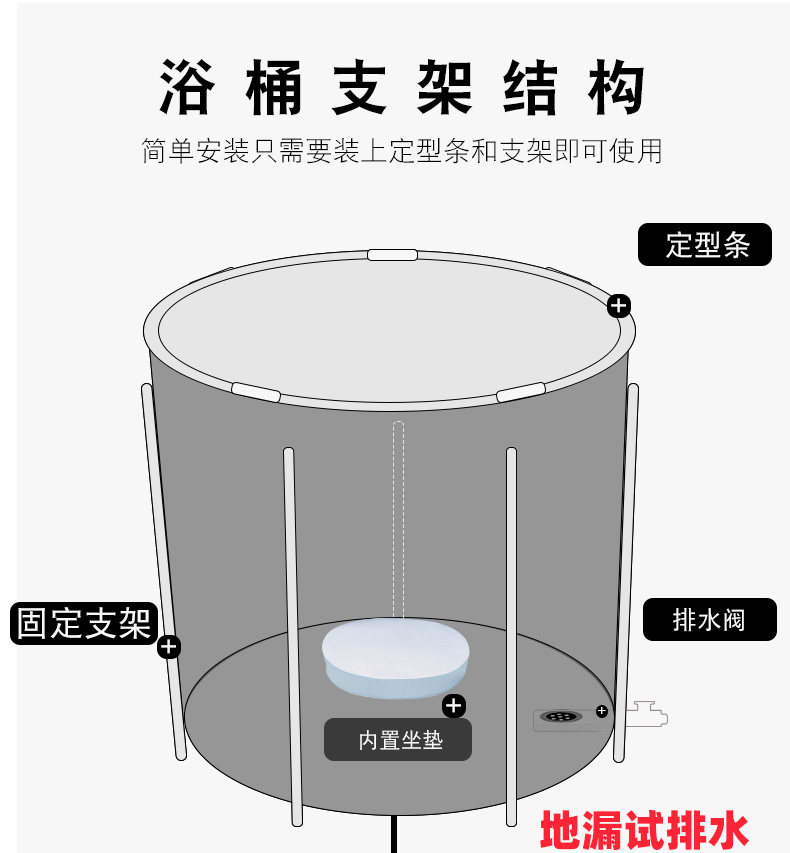 浴桶支架结构

简单安装只需要装上定型条和支架即可使用

定型条

固定支架

排水阀

内置坐垫

地漏试排水