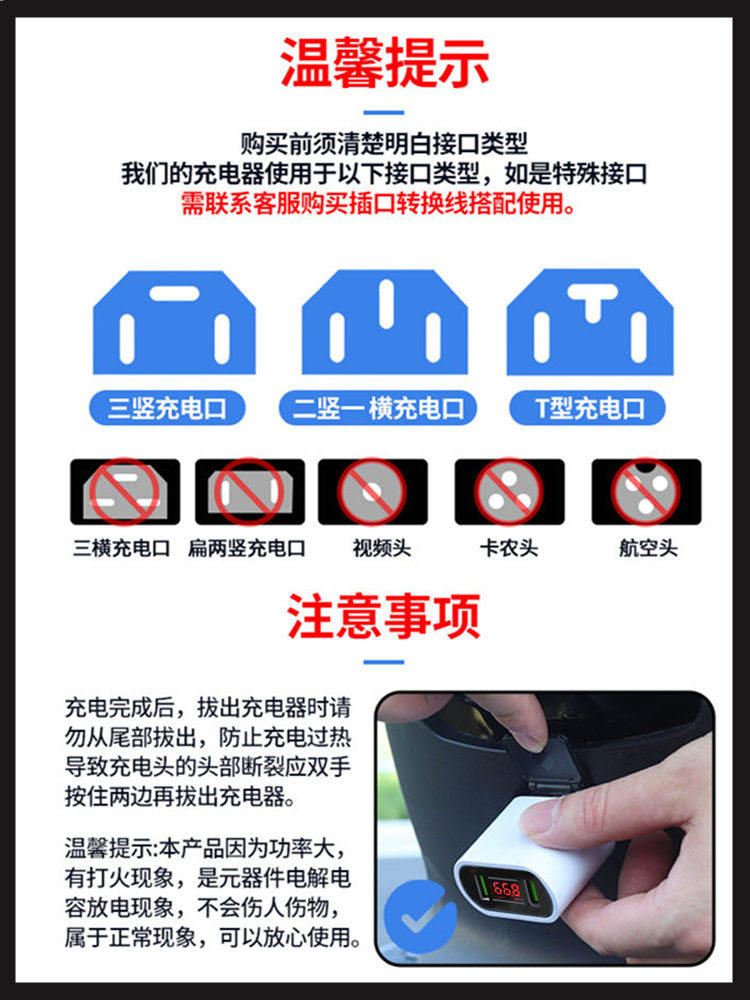 温馨提示

购买前须清楚明白接口类型
我们的充电器使用于以下接口类型，如是特殊接口
需联系客服购买插口转换线搭配使用。

三竖充电口

二竖一横充电口

T型充电口

三横充电口

扁两竖充电口

视频头

卡农头

航空头

注意事项

充电完成后，拔出充电器时请勿从尾部拔出，防止充电过热导致充电头的头部断裂应双手按住两边再拔出充电器。

温馨提示:本产品因为功率大，有打火现象，是元器件电解电容放电现象，不会伤人伤物，属于正常现象，可以放心使用。

668