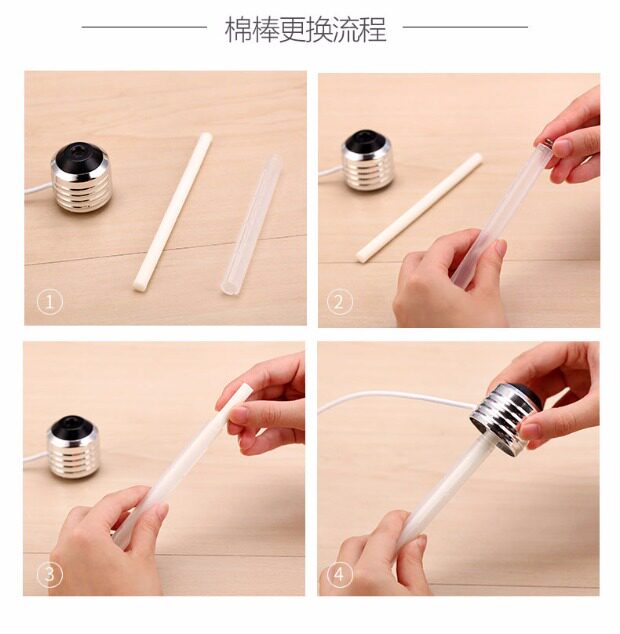 棉棒更换流程

1

2

3

4