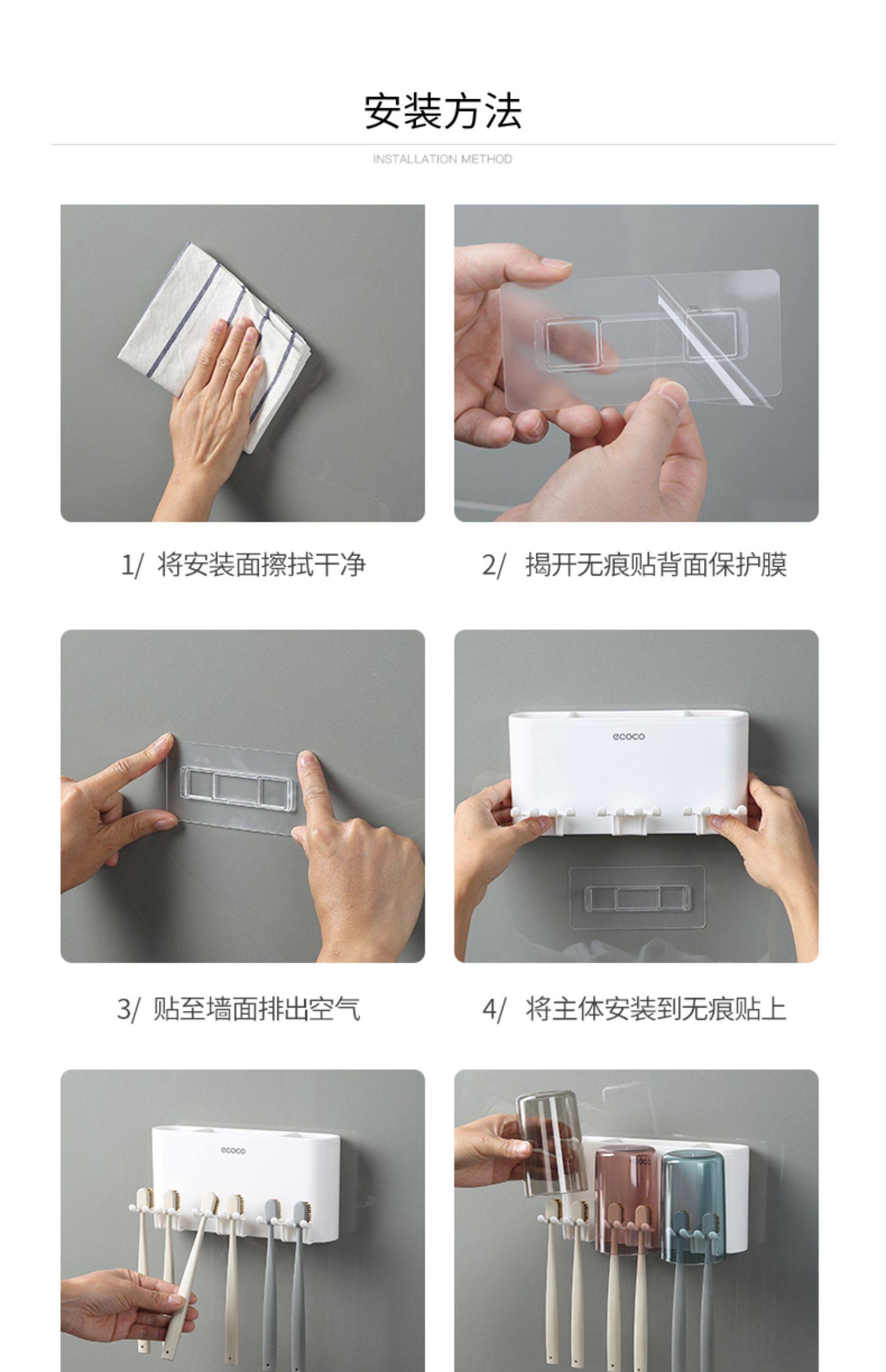 安装方法

INSTALLATION METHOD

1/ 将安装面擦拭干净

2/ 揭开无痕贴背面保护膜

ecoco

3/ 贴至墙面排出空气

4/ 将主体安装到无痕贴上

ecoco

ecoco