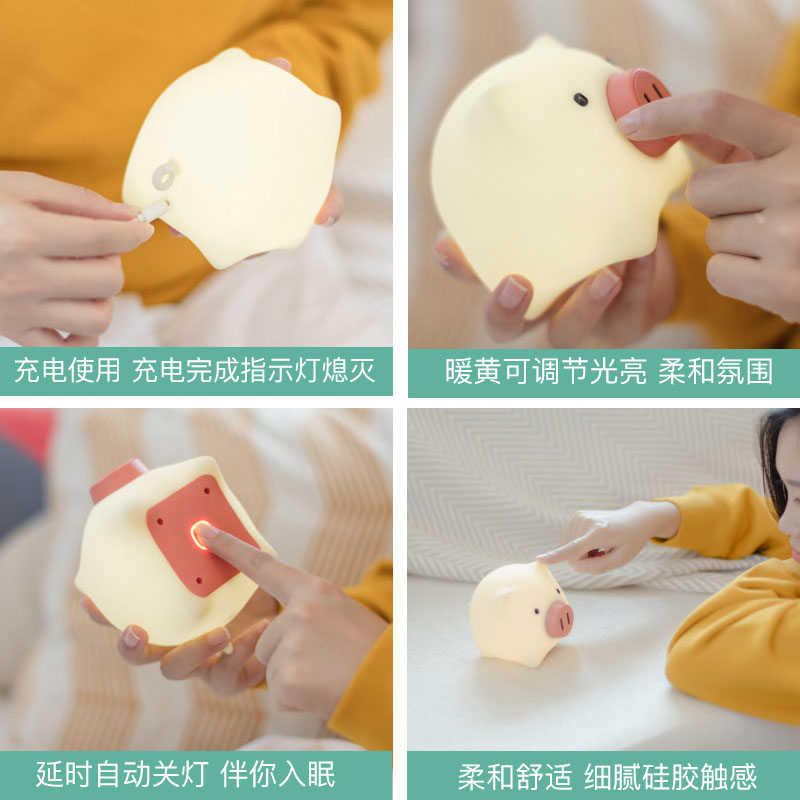 充电使用 充电完成指示灯熄灭

暖黄可调节光亮 柔和氛围

延时自动关灯 伴你入眠

柔和舒适 细腻硅胶触感