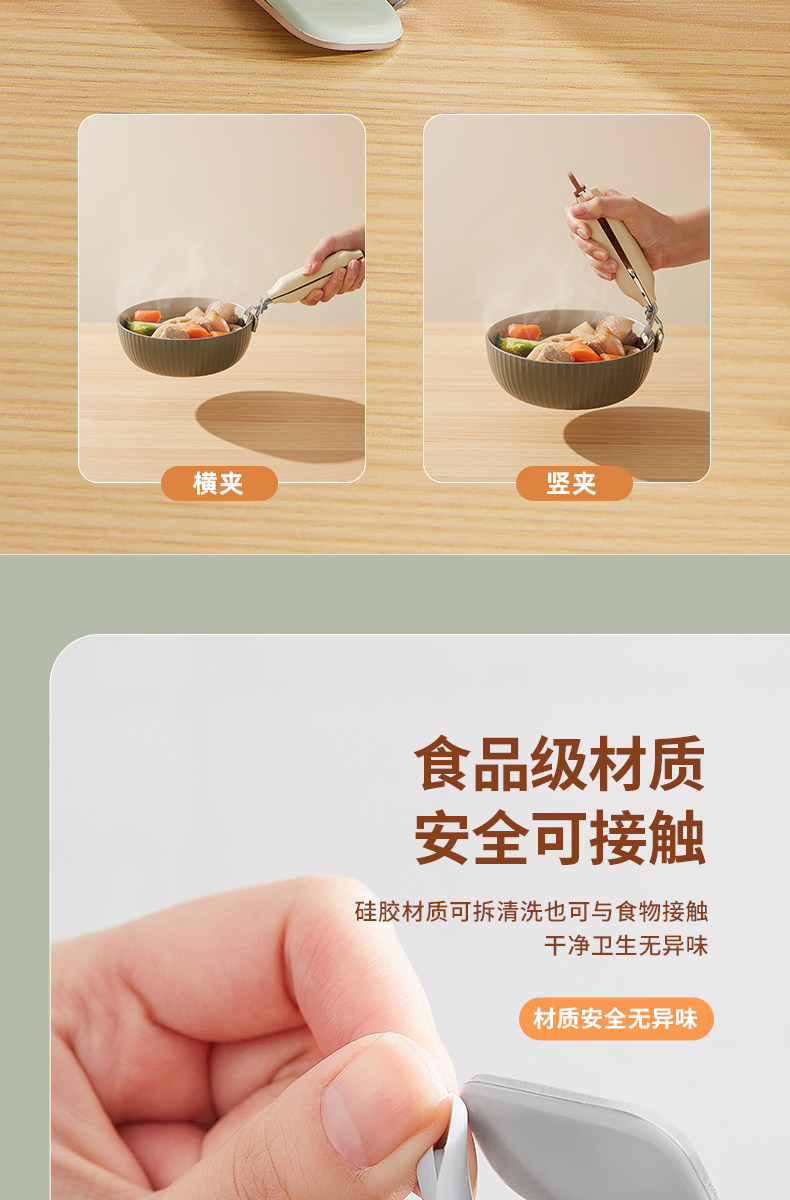 横夹

竖夹

食品级材质
安全可接触

硅胶材质可拆清洗也可与食物接触
干净卫生无异味

材质安全无异味