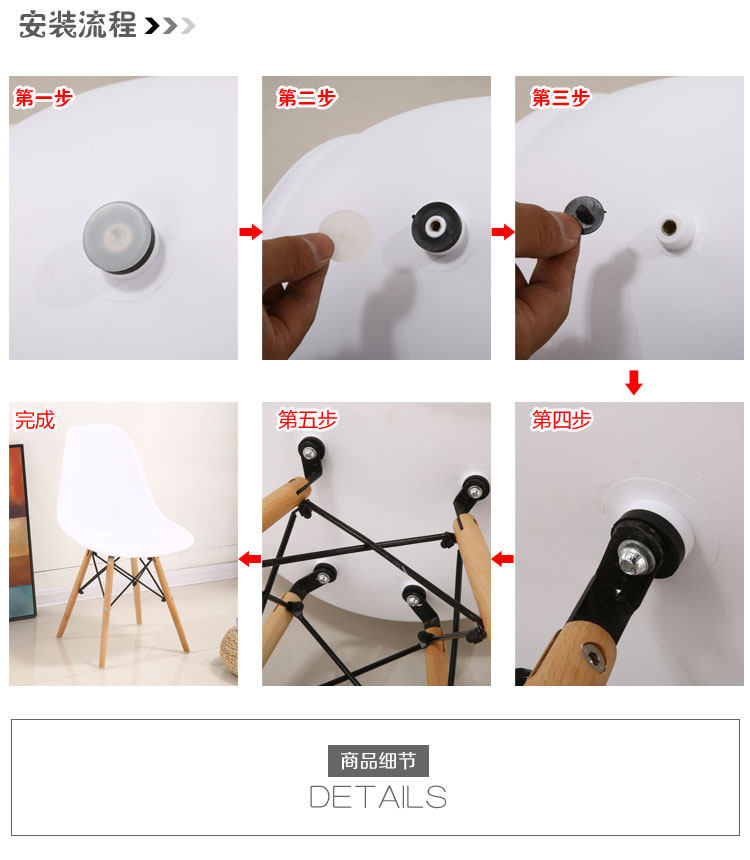 安装流程

第一步

第二步

第三步

完成

第五步

第四步

商品细节
DETAILS