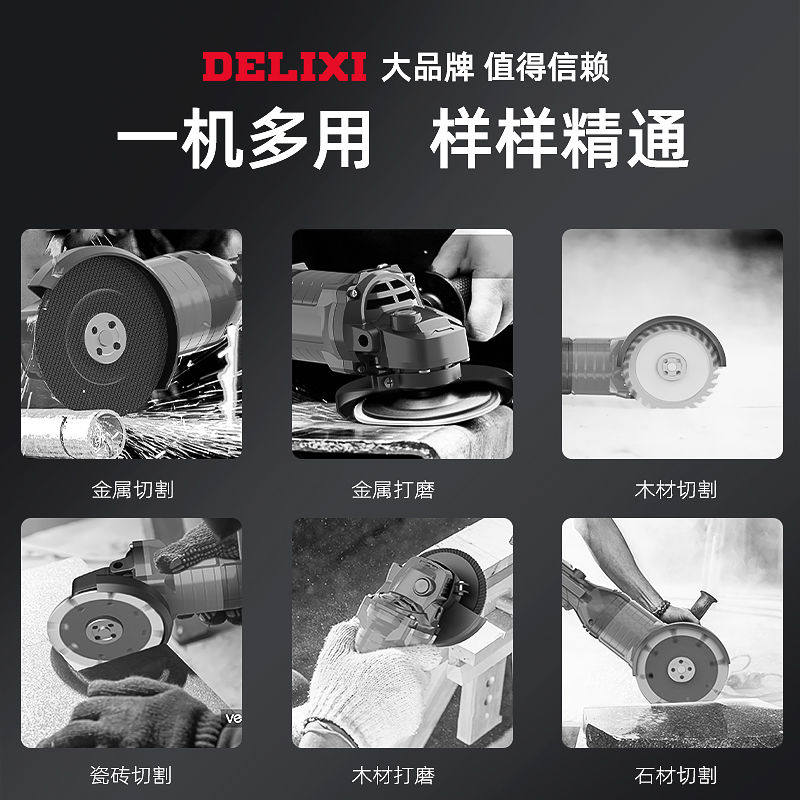 DELIXI 大品牌 值得信赖

一机多用 样样精通

金属切割

金属打磨

木材切割

瓷砖切割

木材打磨

石材切割