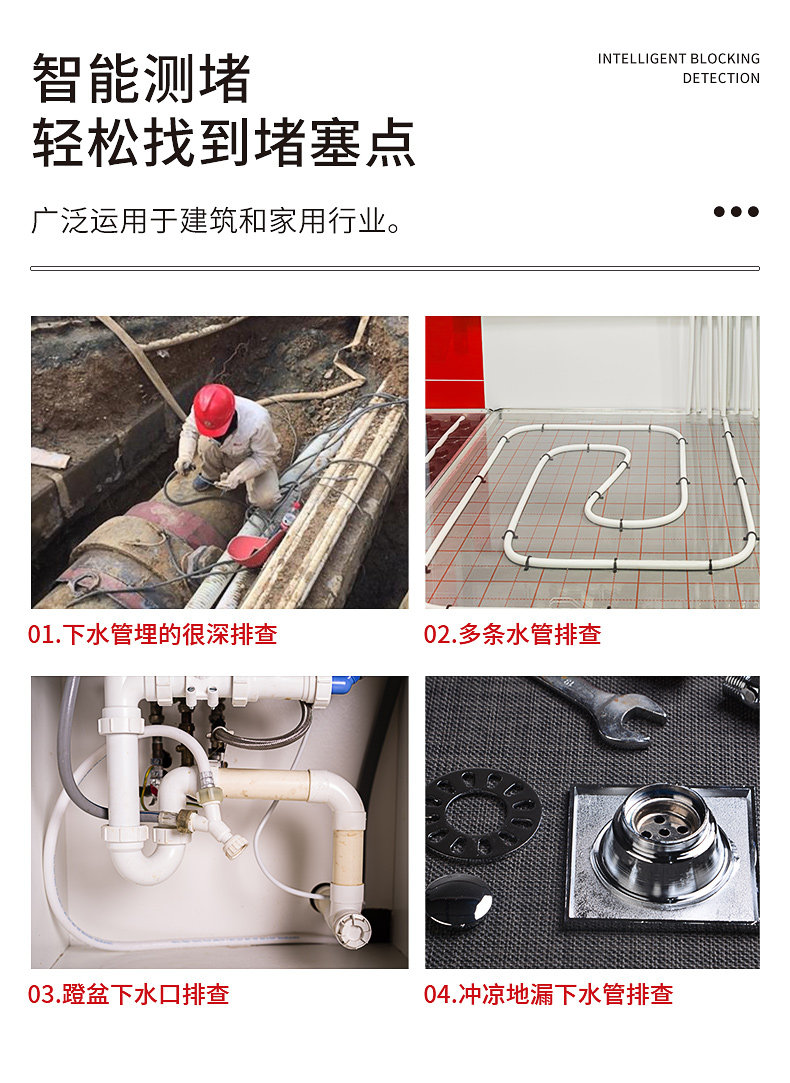 智能测堵
轻松找到堵塞点

INTELLIGENT BLOCKING DETECTION

广泛运用于建筑和家用行业。

01.下水管埋的很深排查

02.多条水管排查

03.蹬盆下水口排查

04.冲凉地漏下水管排查