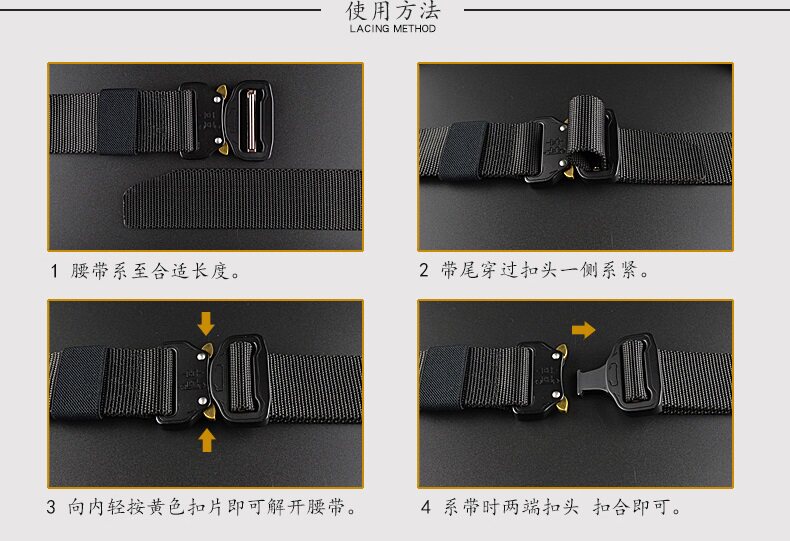 使用方法
LACING METHOD

1 腰带系至合适长度。

2 带尾穿过扣头一侧系紧。

3 向内轻按黄色扣片即可解开腰带。

4 系带时两端扣头 扣合即可。