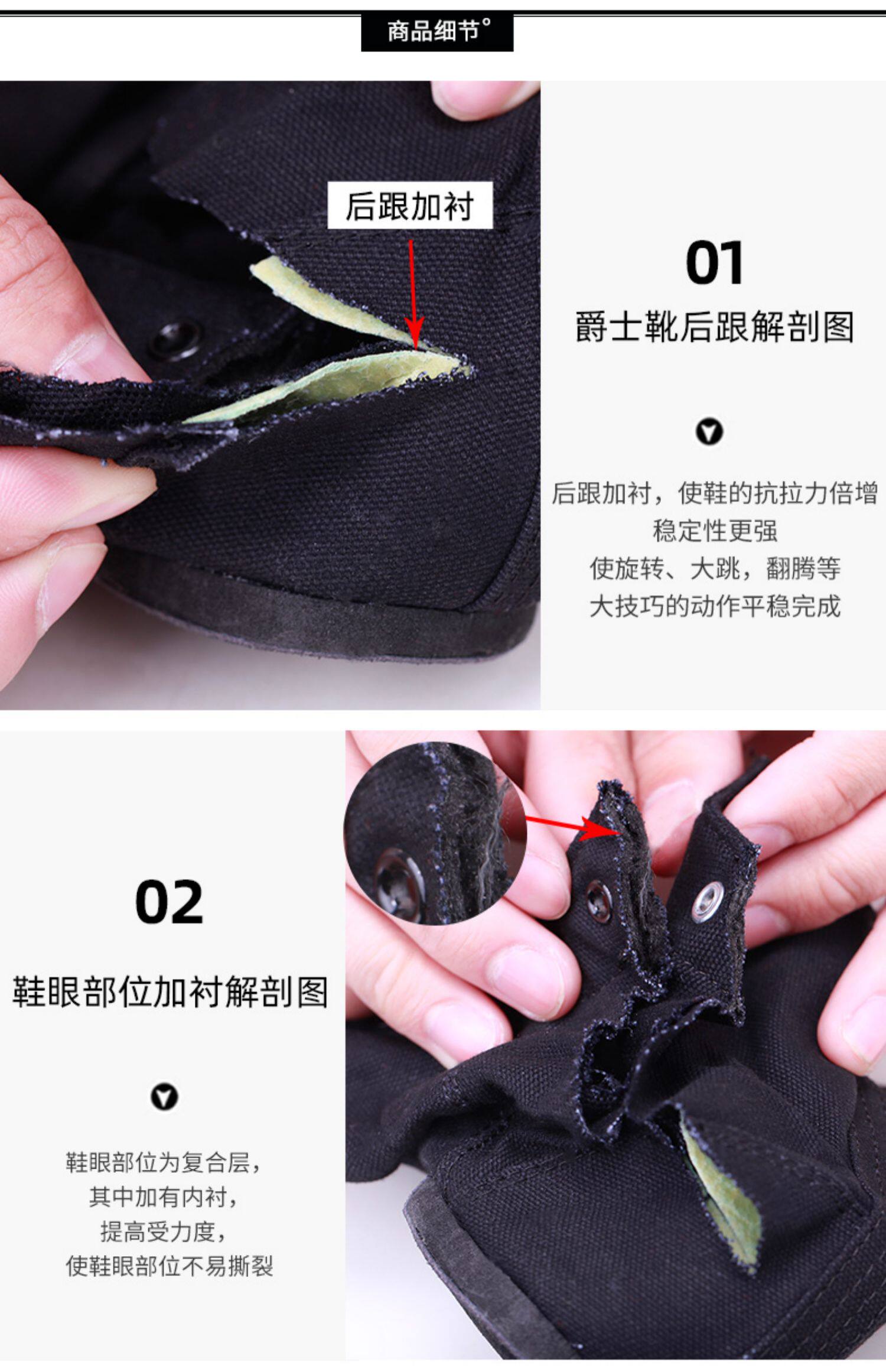 商品细节°

后跟加衬

01

爵士靴后跟解剖图

后跟加衬，使鞋的抗拉力倍增
稳定性更强
使旋转、大跳，翻腾等
大技巧的动作平稳完成

02

鞋眼部位加衬解剖图

鞋眼部位为复合层，
其中加有内衬，
提高受力度，
使鞋眼部位不易撕裂