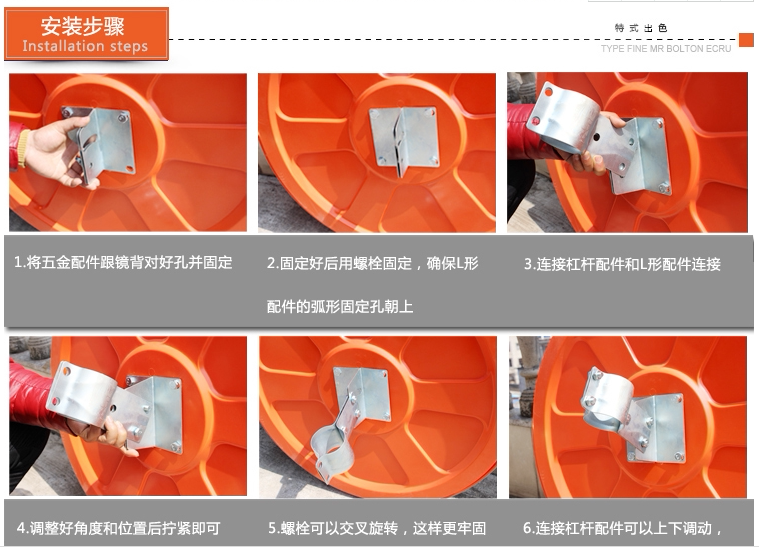 安装步骤
Installation steps

特 式 出 色
TYPE FINE MR BOLTON ECRU

1.将五金配件跟镜背对好孔并固定

2.固定好后用螺栓固定，确保L形配件的弧形固定孔朝上

3.连接杠杆配件和L形配件连接

4.调整好角度和位置后拧紧即可

5.螺栓可以交叉旋转，这样更牢固

6.连接杠杆配件可以上下调动，