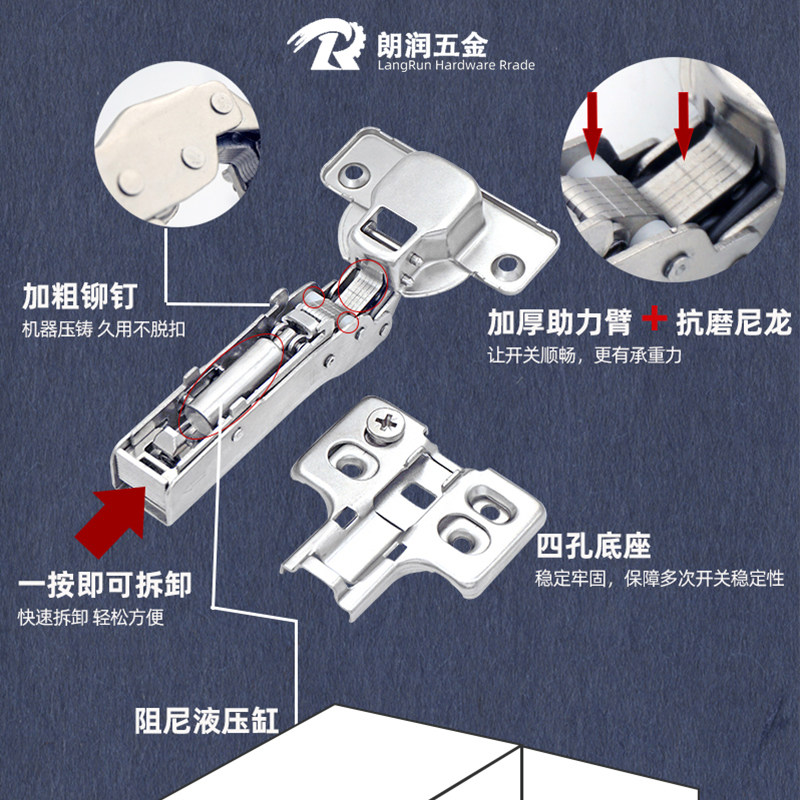 朗润五金
LangRun Hardware Rrade

加粗铆钉
机器压铸 久用不脱扣

加厚助力臂 + 抗磨尼龙
让开关顺畅，更有承重力

四孔底座
稳定牢固，保障多次开关稳定性

一按即可拆卸
快速拆卸 轻松方便

阻尼液压缸