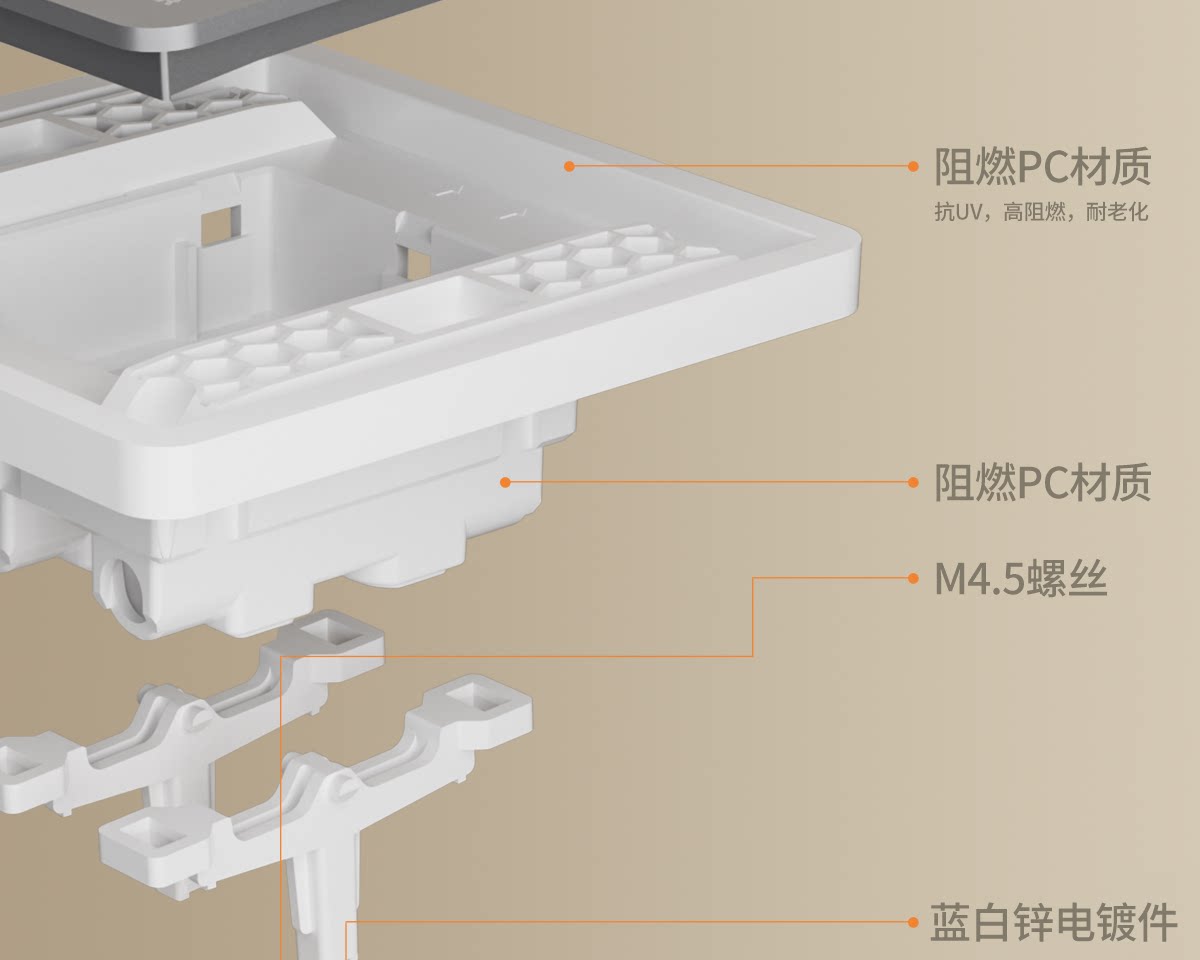 阻燃PC材质
抗UV，高阻燃，耐老化

阻燃PC材质

M4.5螺丝

蓝白锌电镀件