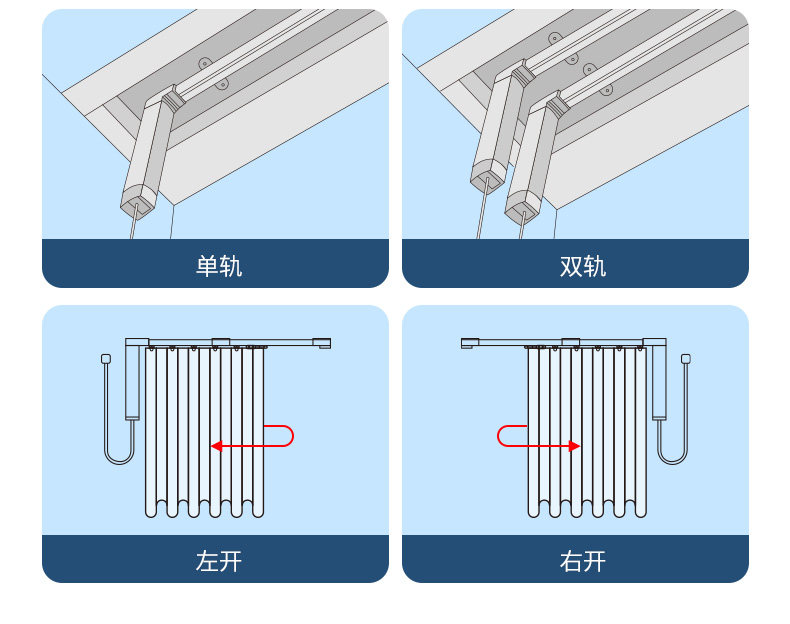 单轨

双轨

左开

右开