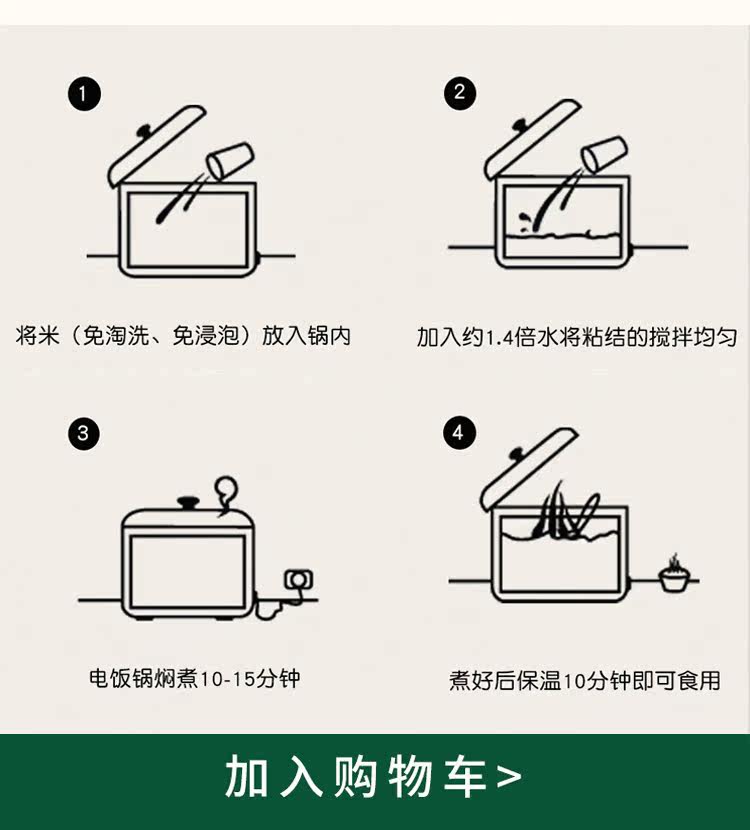 1

将米（免淘洗、免浸泡）放入锅内

2

加入约1.4倍水将粘结的搅拌均匀

3

电饭锅焖煮10-15分钟

4

煮好后保温10分钟即可食用

加入购物车>