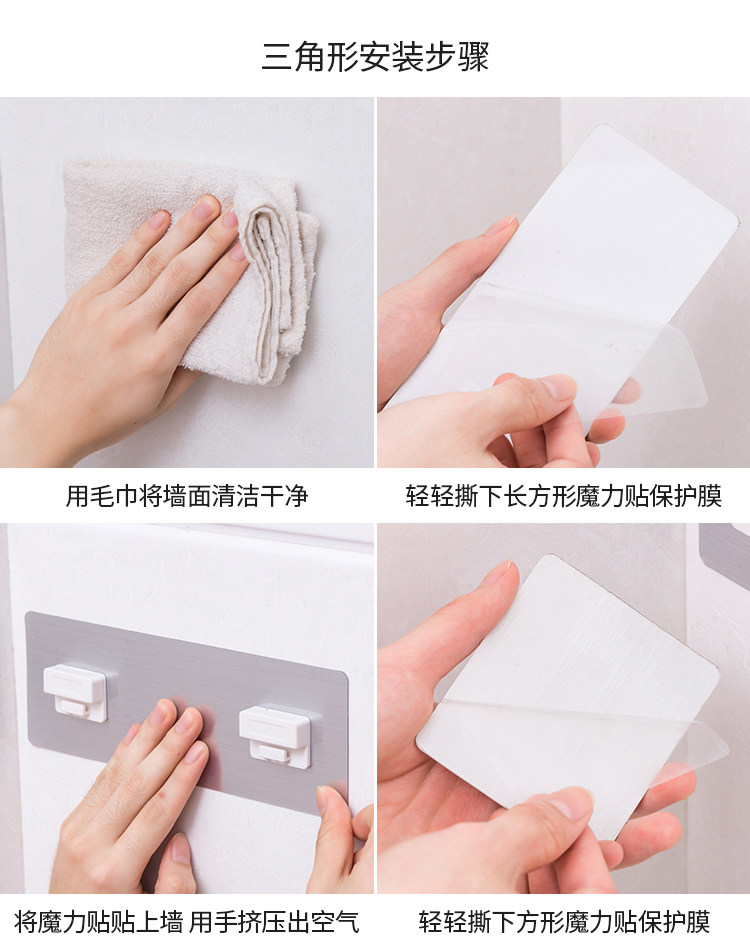 三角形安装步骤

用毛巾将墙面清洁干净

轻轻撕下长方形魔力贴保护膜

将魔力贴贴上墙 用手挤压出空气

轻轻撕下方形魔力贴保护膜