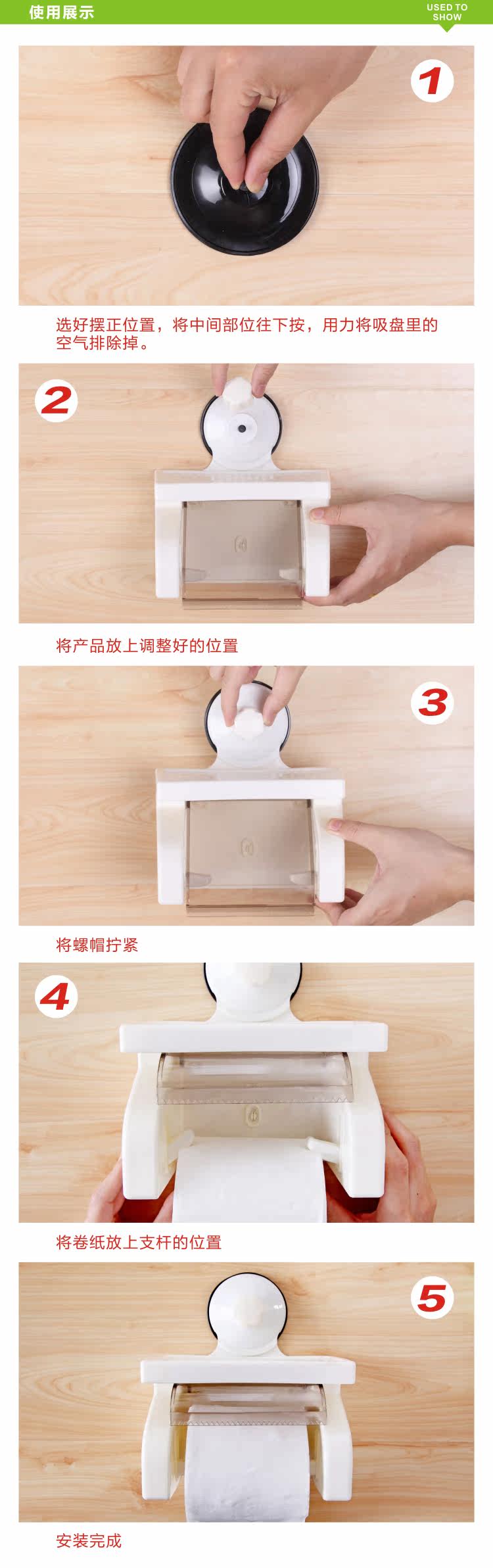 使用展示

USED TO SHOW

1

选好摆正位置，将中间部位往下按，用力将吸盘里的空气排除掉。

2

将产品放上调整好的位置

3

将螺帽拧紧

4

将卷纸放上支杆的位置

5

安装完成