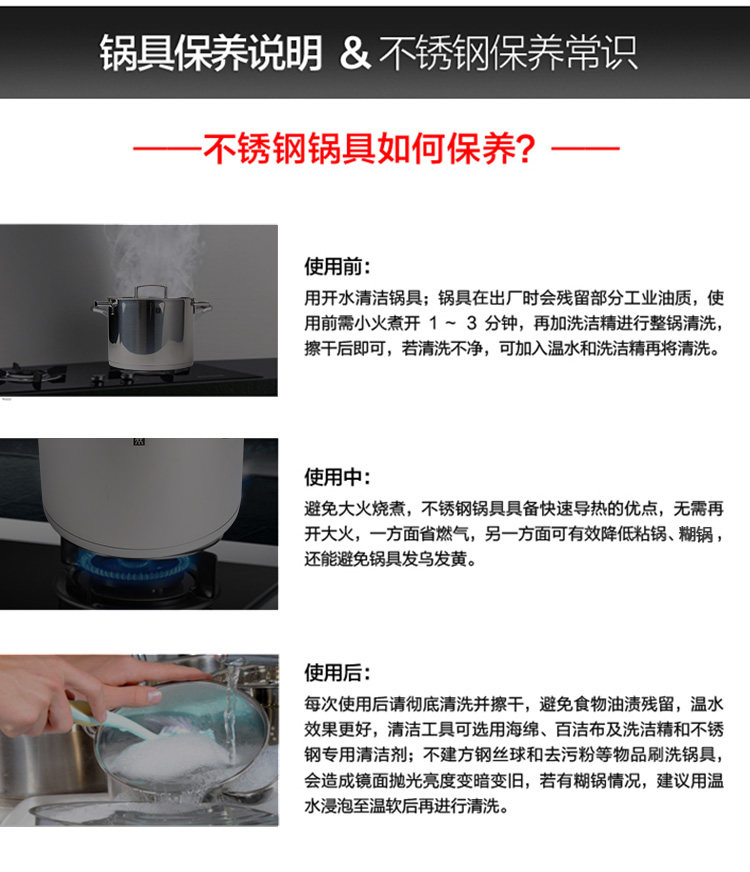 锅具保养说明 & 不锈钢保养常识

——不锈钢锅具如何保养？——

使用前：
用开水清洁锅具；锅具在出厂时会残留部分工业油质，使用前需小火煮开 1 ~ 3 分钟，再加洗洁精进行整锅清洗，擦干后即可，若清洗不净，可加入温水和洗洁精再将清洗。

使用中：
避免大火烧煮，不锈钢锅具具备快速导热的优点，无需再开大火，一方面省燃气，另一方面可有效降低粘锅、糊锅，还能避免锅具发乌发黄。

使用后：
每次使用后请彻底清洗并擦干，避免食物油渍残留，温水效果更好，清洁工具可选用海绵、百洁布及洗洁精和不锈钢专用清洁剂；不建方钢丝球和去污粉等物品刷洗锅具，会造成镜面抛光亮度变暗变旧，若有糊锅情况，建议用温水浸泡至温软后再进行清洗。