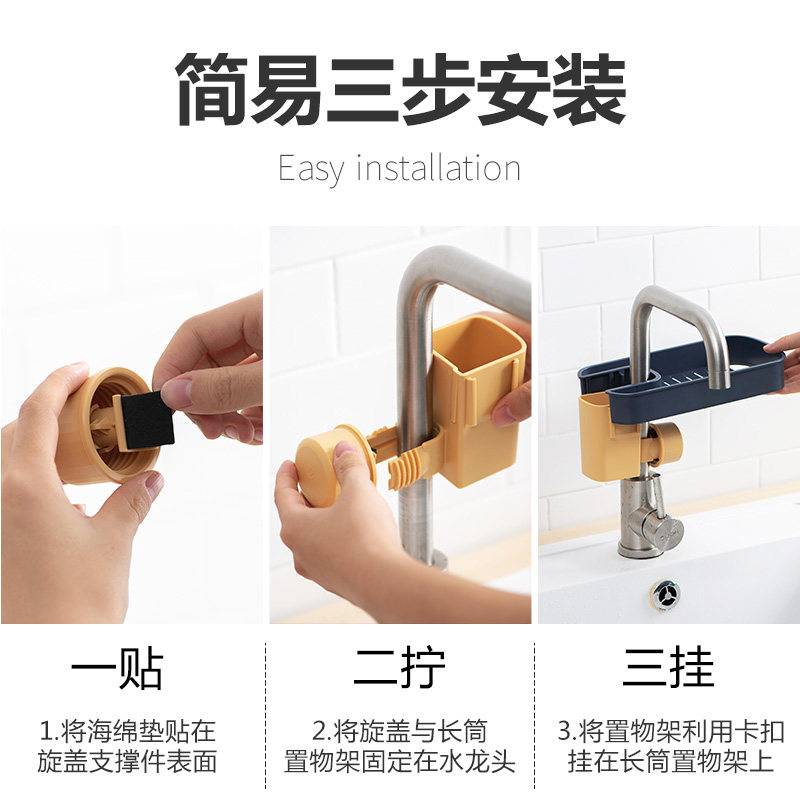 简易三步安装

Easy installation

一贴

1.将海绵垫贴在旋盖支撑件表面

二拧

2.将旋盖与长筒置物架固定在水龙头

三挂

3.将置物架利用卡扣挂在长筒置物架上