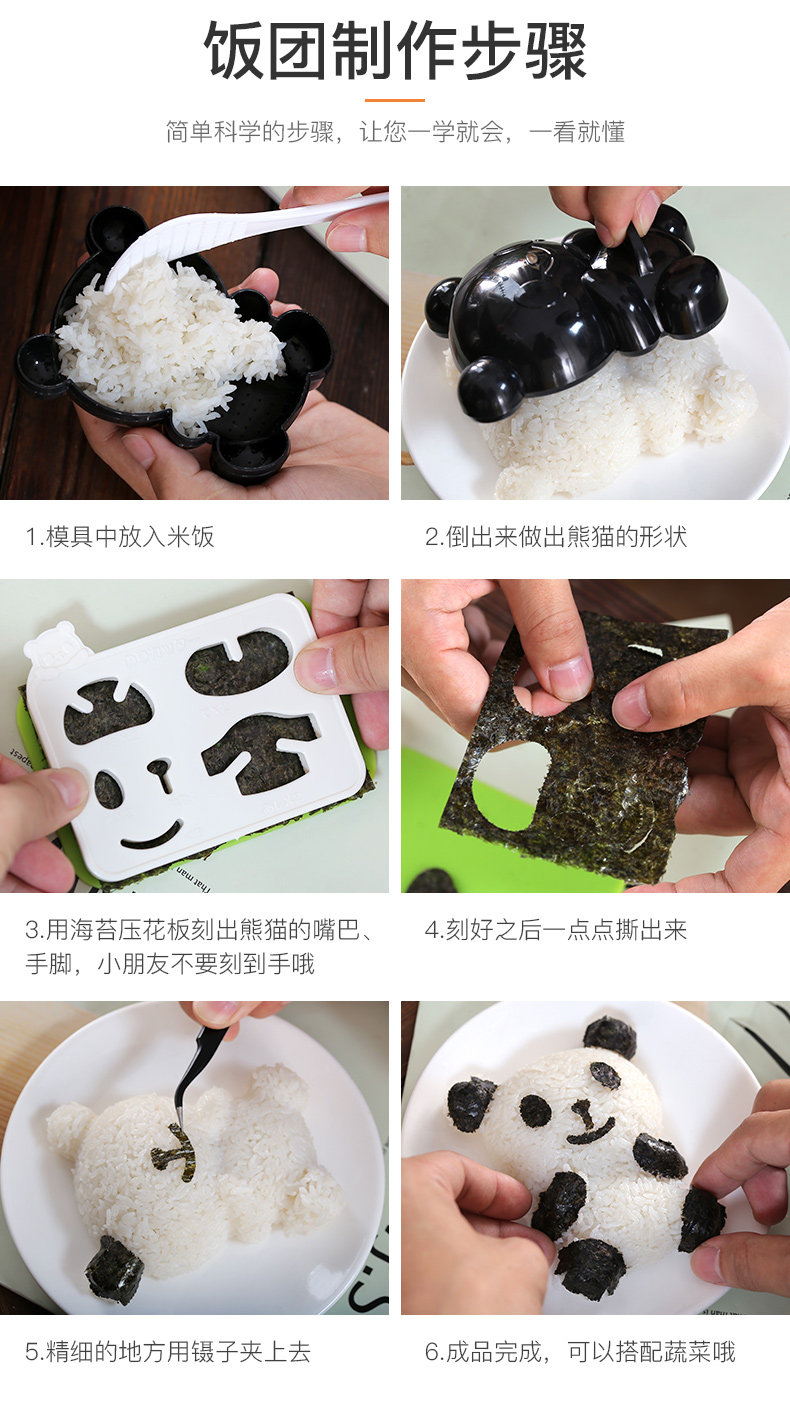 饭团制作步骤

简单科学的步骤，让您一学就会，一看就懂

1.模具中放入米饭

2.倒出来做出熊猫的形状

3.用海苔压花板刻出熊猫的嘴巴、手脚，小朋友不要刻到手哦

4.刻好之后一点点撕出来

5.精细的地方用镊子夹上去

6.成品完成，可以搭配蔬菜哦