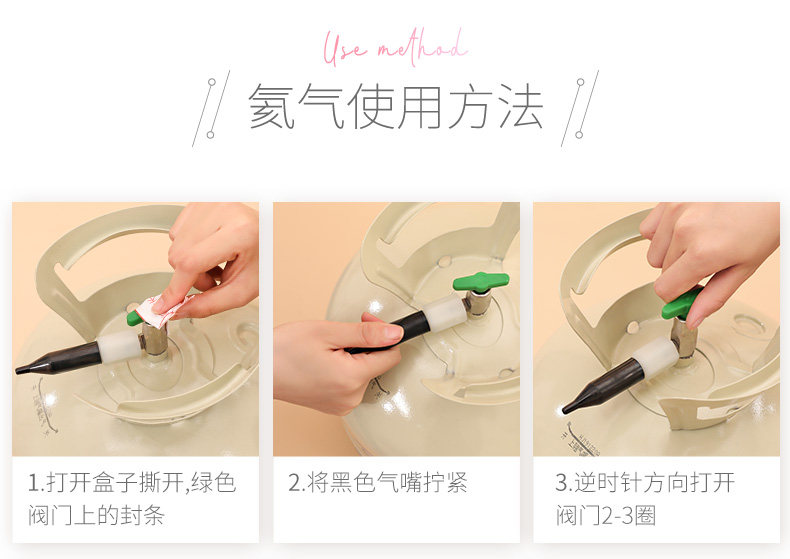 Use method

氦气使用方法

1.打开盒子撕开,绿色阀门上的封条

2.将黑色气嘴拧紧

3.逆时针方向打开阀门2-3圈