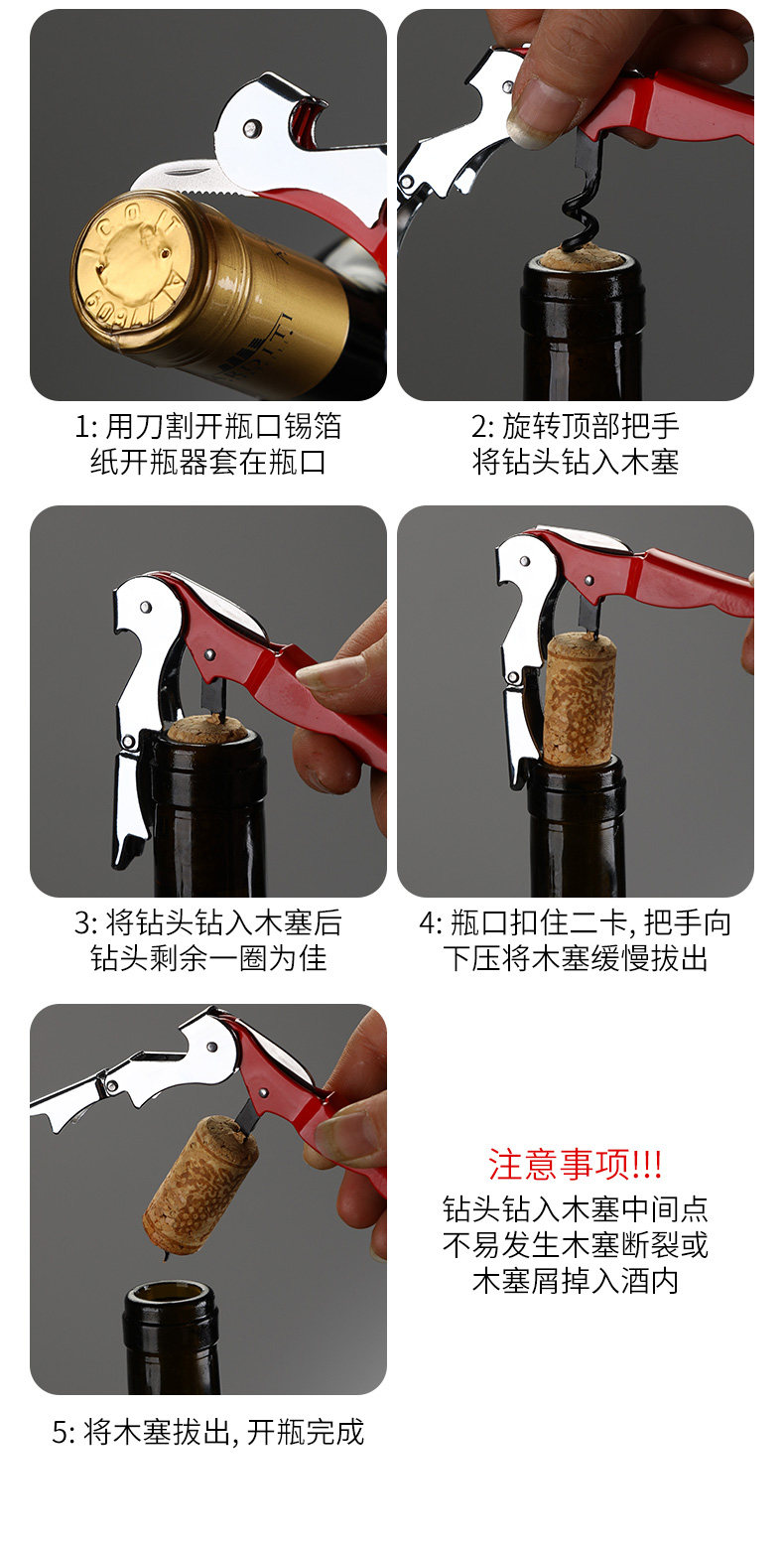 1: 用刀割开瓶口锡箔纸开瓶器套在瓶口

2: 旋转顶部把手将钻头钻入木塞

3: 将钻头钻入木塞后钻头剩余一圈为佳

4: 瓶口扣住二卡, 把手向下压将木塞缓慢拔出

5: 将木塞拔出, 开瓶完成

注意事项!!!
钻头钻入木塞中间点不易发生木塞断裂或木塞屑掉入酒内