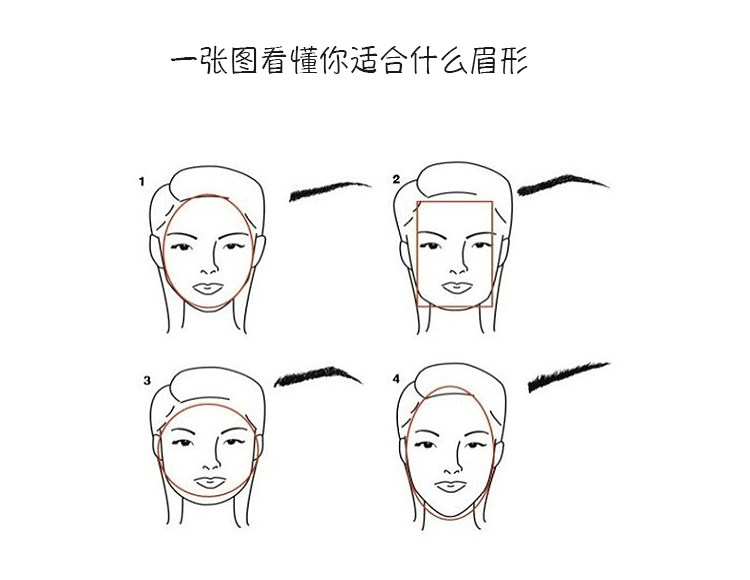 一张图看懂你适合什么眉形

1

2

3

4