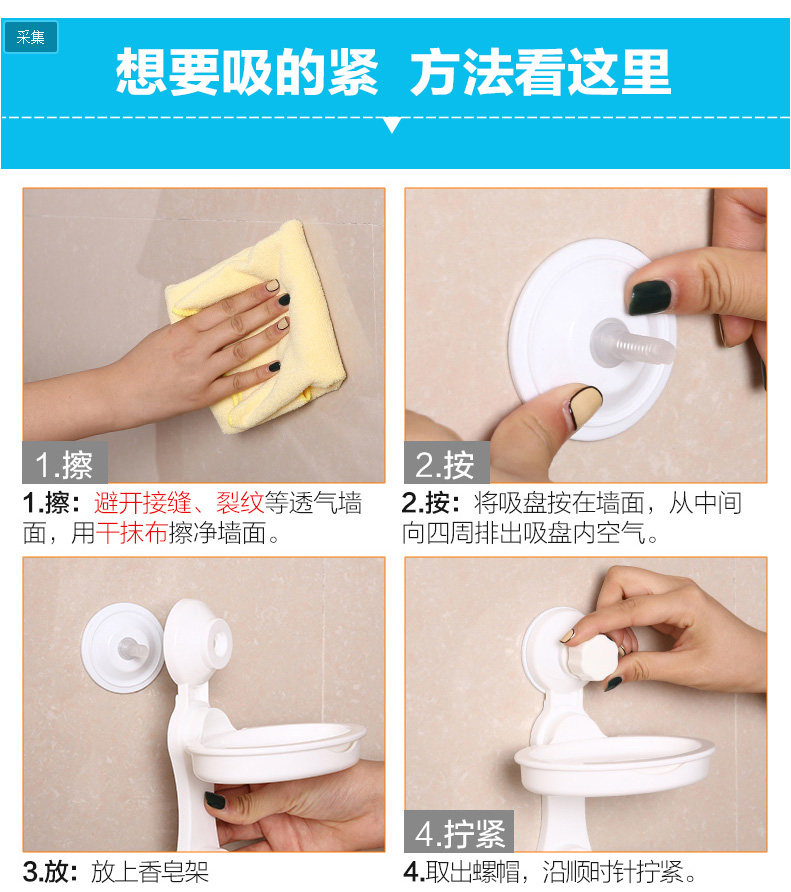 采集

想要吸的紧 方法看这里

1.擦

1.擦：避开接缝、裂纹等透气墙面，用干抹布擦净墙面。

2.按

2.按：将吸盘按在墙面，从中间向四周排出吸盘内空气。

3.放：放上香皂架

4.拧紧

4.取出螺帽，沿顺时针拧紧。