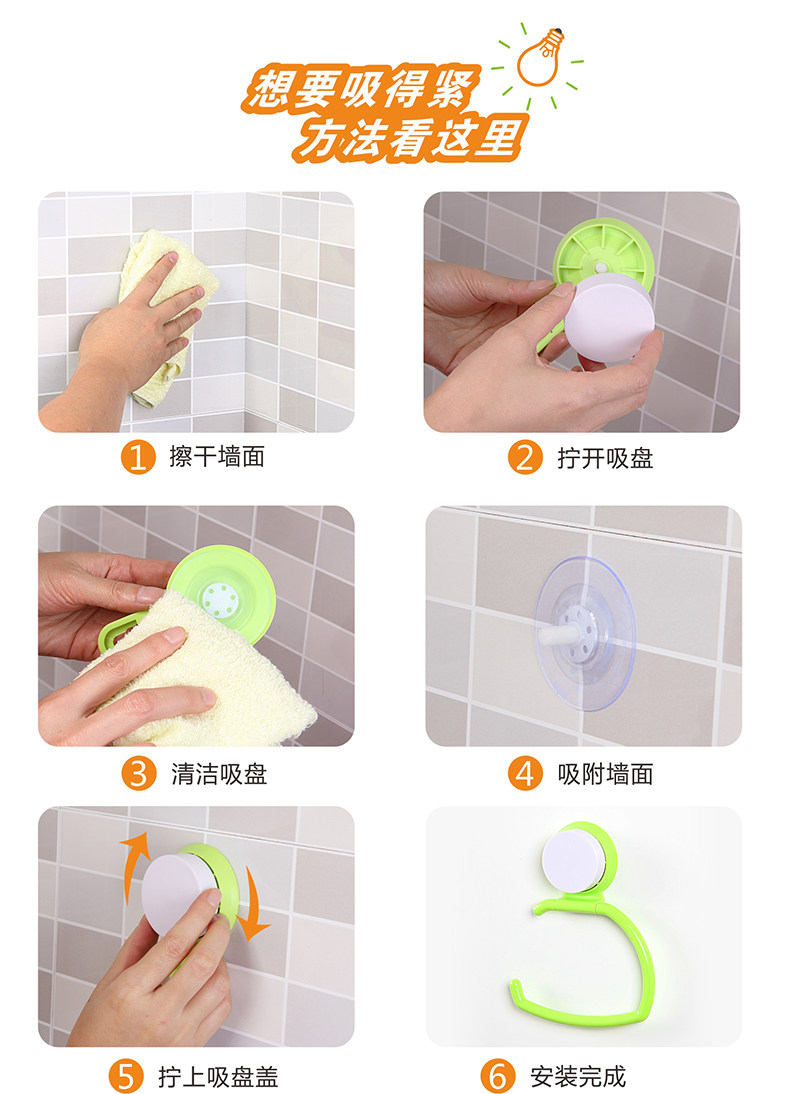 想要吸得紧
方法看这里

1 擦干墙面

2 拧开吸盘

3 清洁吸盘

4 吸附墙面

5 拧上吸盘盖

6 安装完成