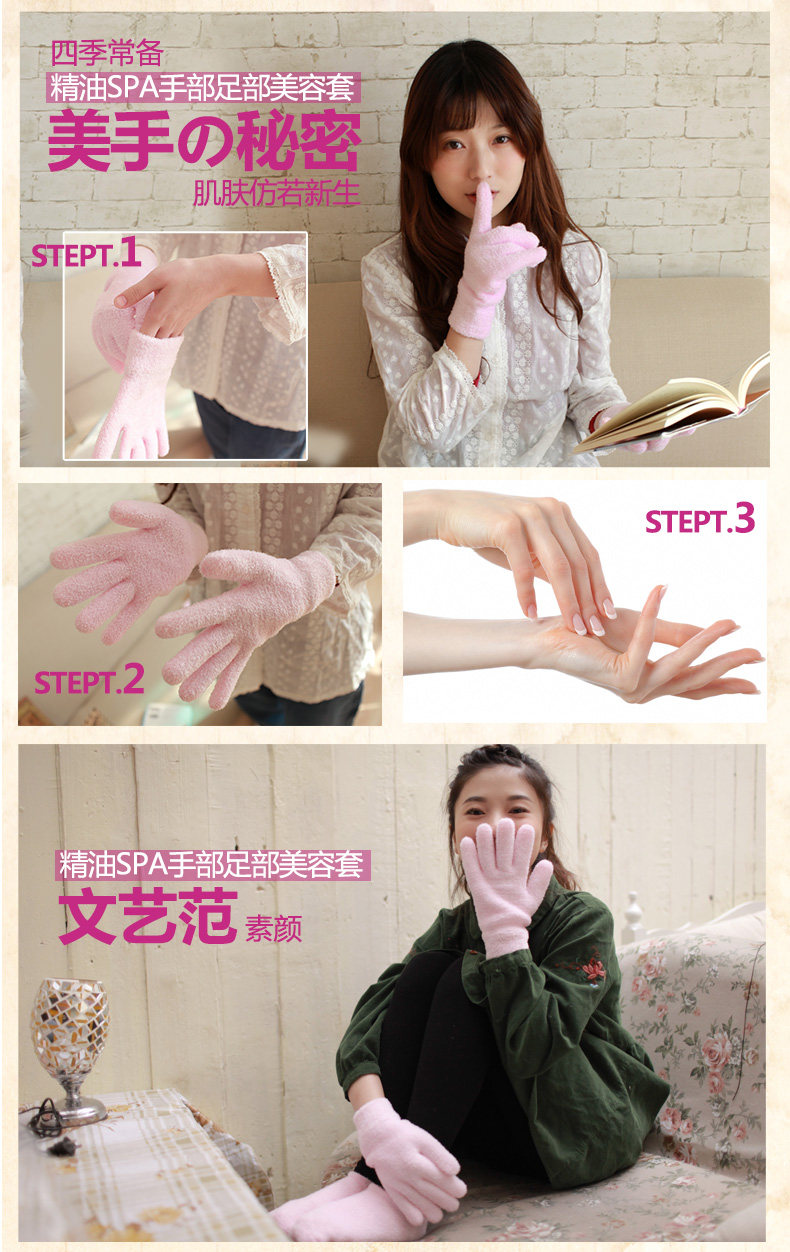 四季常备
精油SPA手部足部美容套
美手の秘密
肌肤仿若新生

STEPT.1

STEPT.2

STEPT.3

精油SPA手部足部美容套
文艺范 素颜